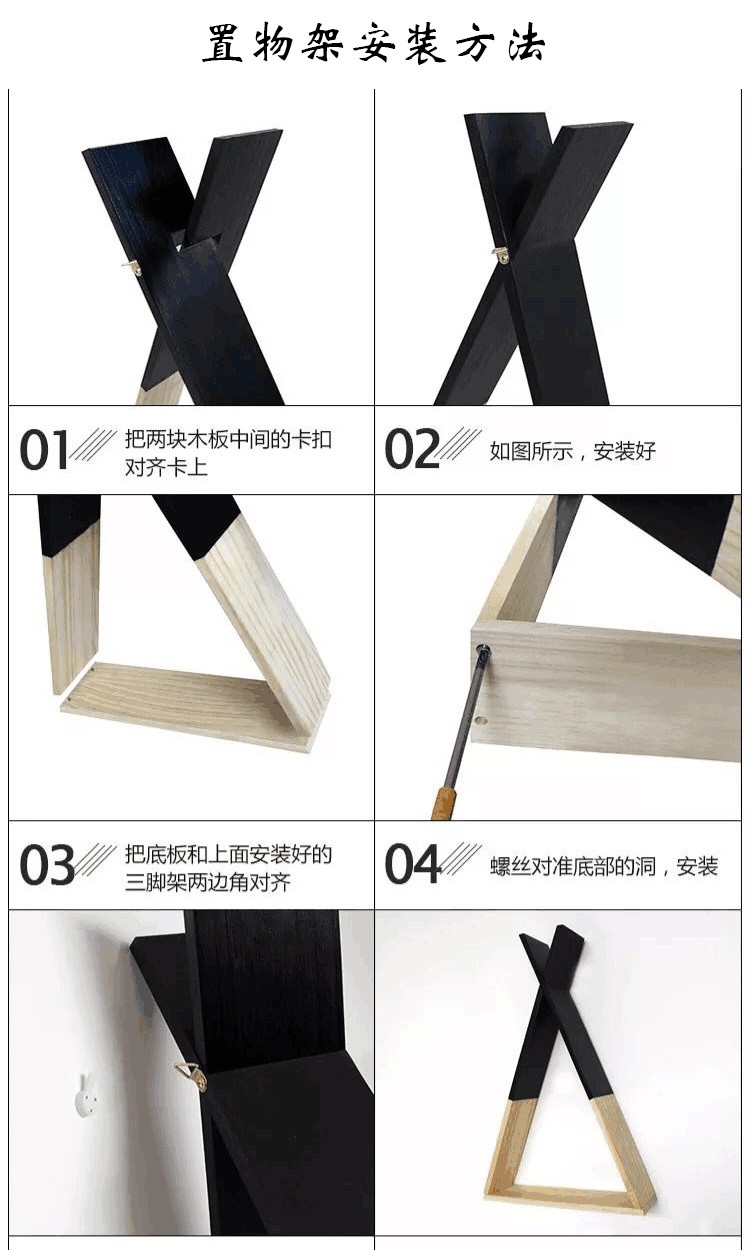 置物架安装方法

01 把两块木板中间的卡扣对齐卡上

02 如图所示，安装好

03 把底板和上面安装好的三脚架两边角对齐

04 螺丝对准底部的洞，安装