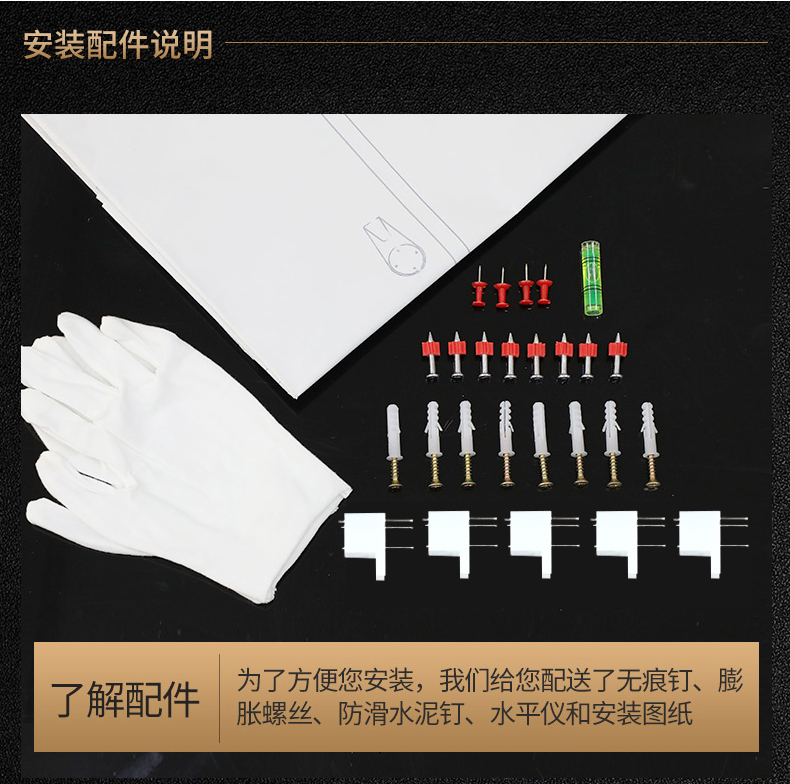 安装配件说明

了解配件

为了方便您安装，我们给您配送了无痕钉、膨胀螺丝、防滑水泥钉、水平仪和安装图纸