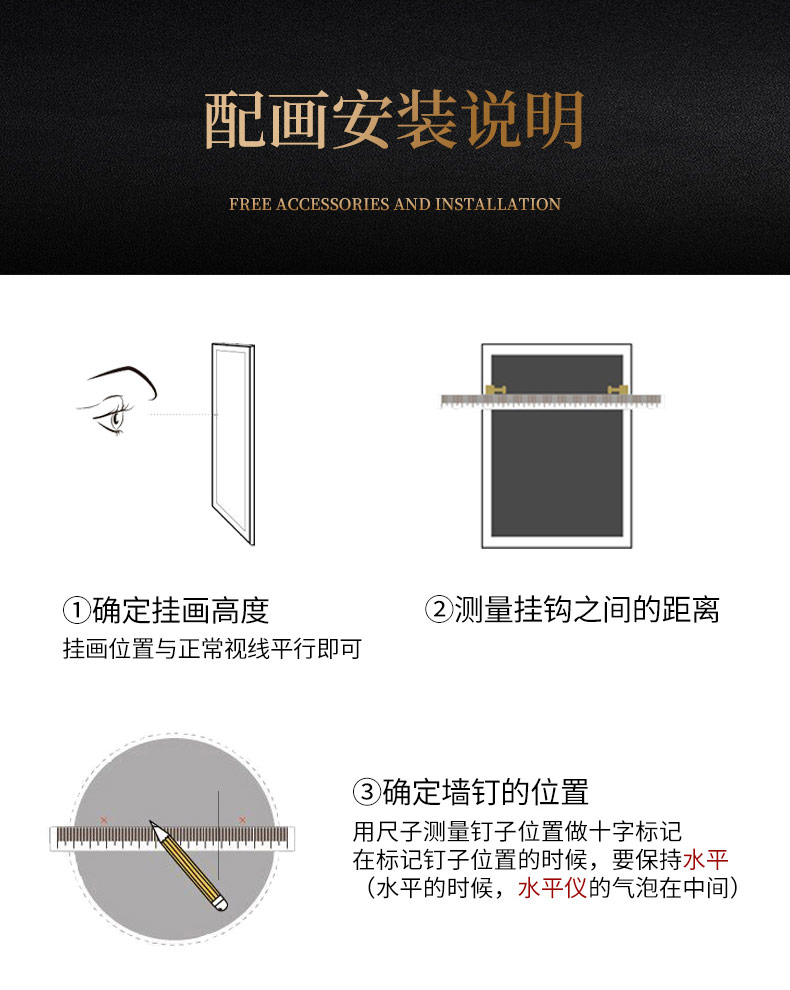 配画安装说明

FREE ACCESSORIES AND INSTALLATION

①确定挂画高度
挂画位置与正常视线平行即可

②测量挂钩之间的距离

③确定墙钉的位置
用尺子测量钉子位置做十字标记
在标记钉子位置的时候，要保持水平
（水平的时候，水平仪的气泡在中间）