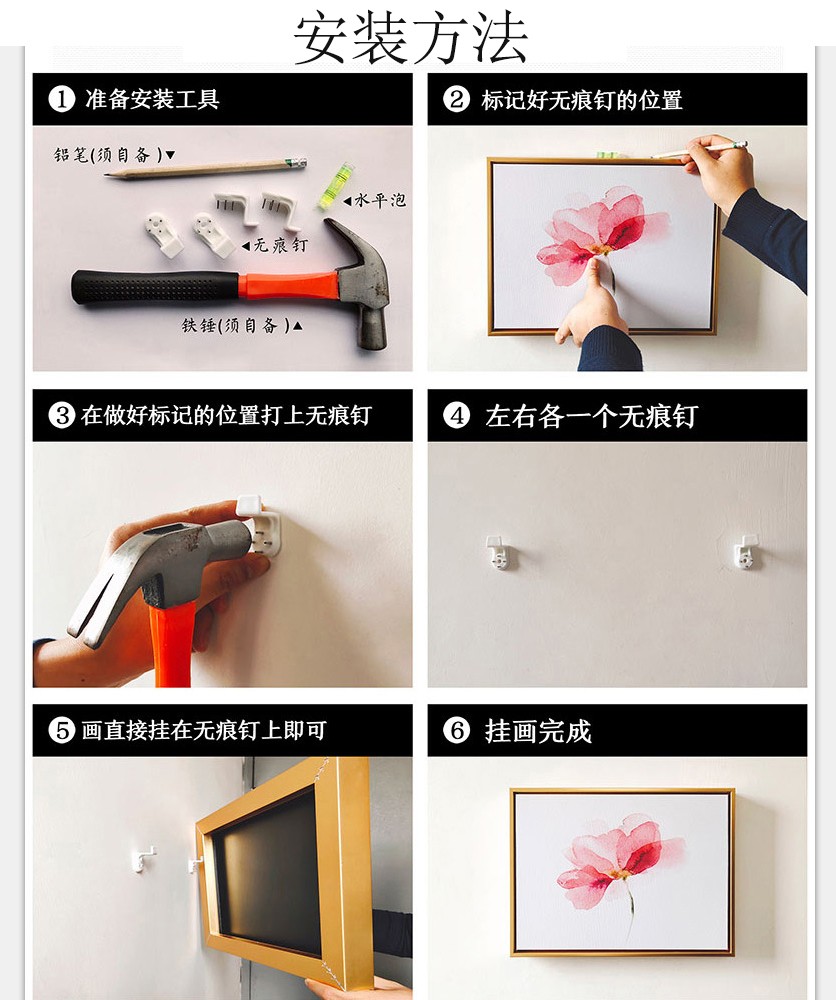 安装方法

❶ 准备安装工具

铅笔(须自备)▼

◀水平泡

◀无痕钉

铁锤(须自备)▲

❷ 标记好无痕钉的位置

❸ 在做好标记的位置打上无痕钉

❹ 左右各一个无痕钉

❺ 画直接挂在无痕钉上即可

❻ 挂画完成