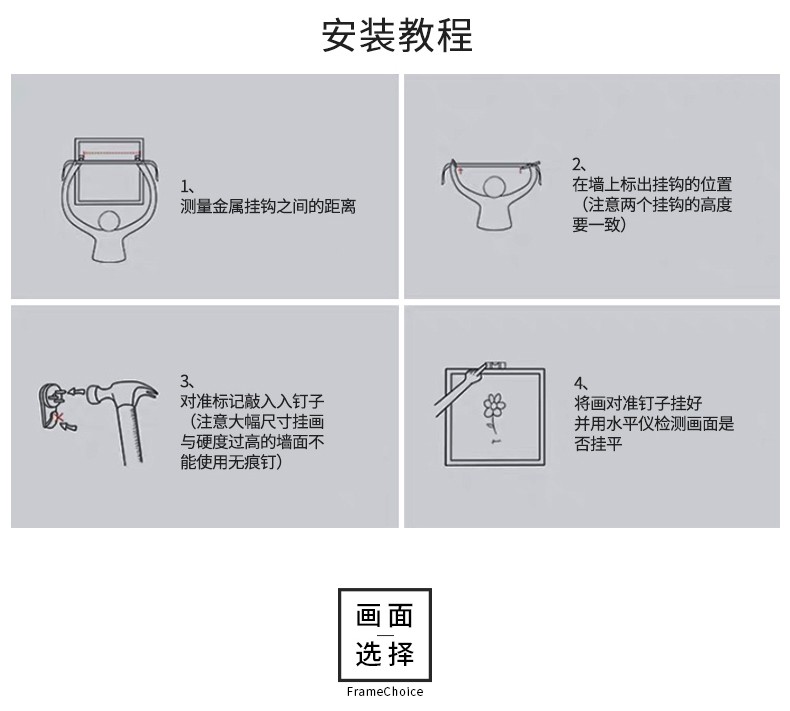 安装教程

1、
测量金属挂钩之间的距离

2、
在墙上标出挂钩的位置（注意两个挂钩的高度要一致）

3、
对准标记敲入入钉子（注意大幅尺寸挂画与硬度过高的墙面不能使用无痕钉）

4、
将画对准钉子挂好并用水平仪检测画面是否挂平

画面
选择

FrameChoice