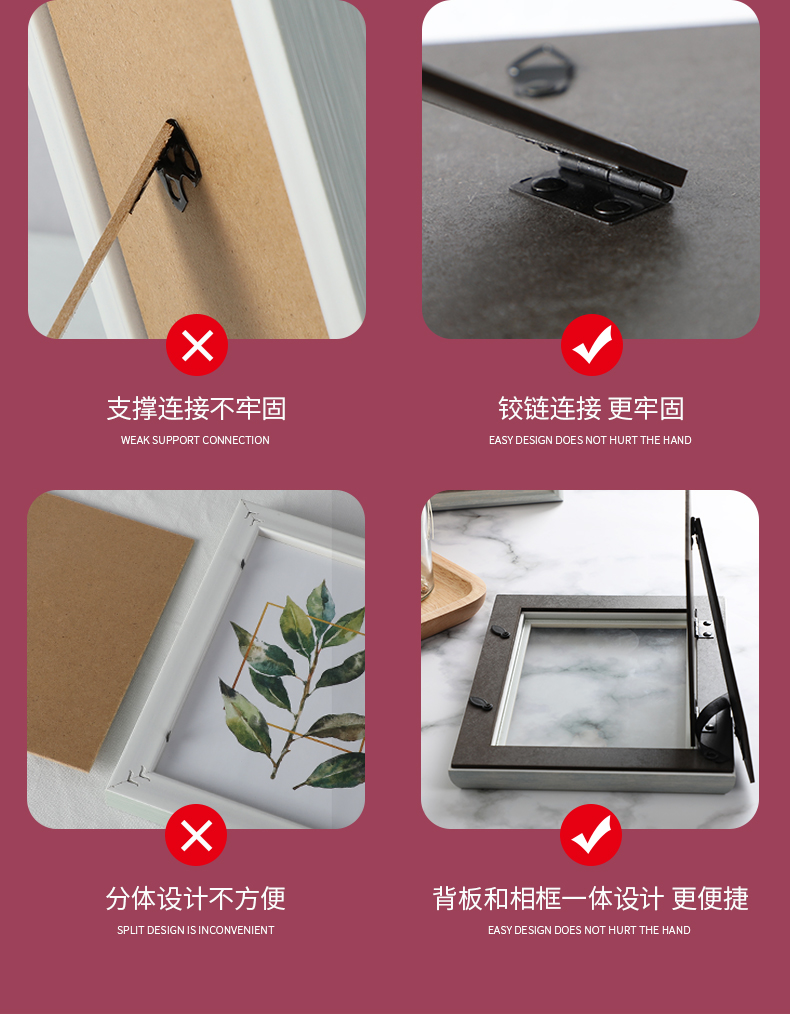 支撑连接不牢固
WEAK SUPPORT CONNECTION

铰链连接 更牢固
EASY DESIGN DOES NOT HURT THE HAND

分体设计不方便
SPLIT DESIGN IS INCONVENIENT

背板和相框一体设计 更便捷
EASY DESIGN DOES NOT HURT THE HAND