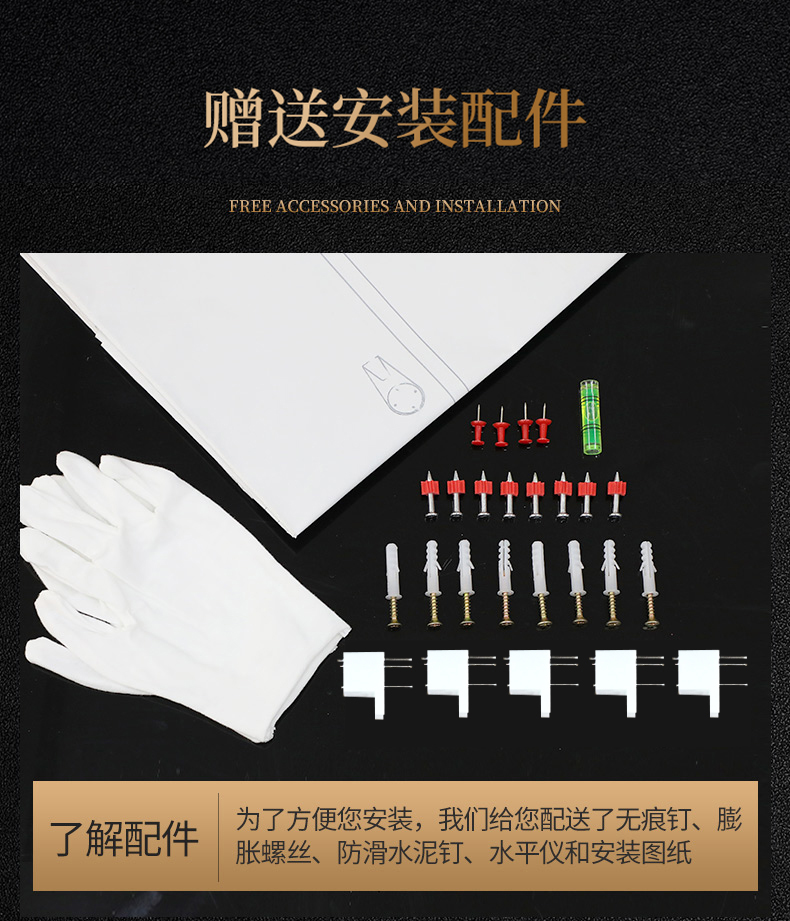 赠送安装配件

FREE ACCESSORIES AND INSTALLATION

了解配件

为了方便您安装，我们给您配送了无痕钉、膨胀螺丝、防滑水泥钉、水平仪和安装图纸