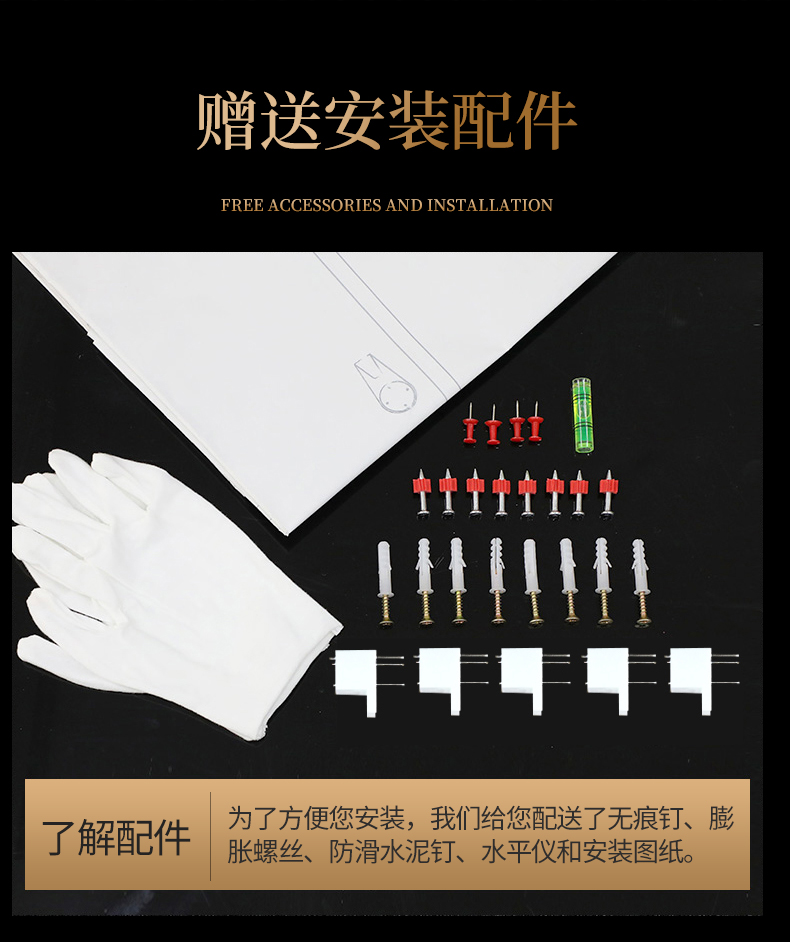 赠送安装配件

FREE ACCESSORIES AND INSTALLATION

了解配件

为了方便您安装，我们给您配送了无痕钉、膨胀螺丝、防滑水泥钉、水平仪和安装图纸。