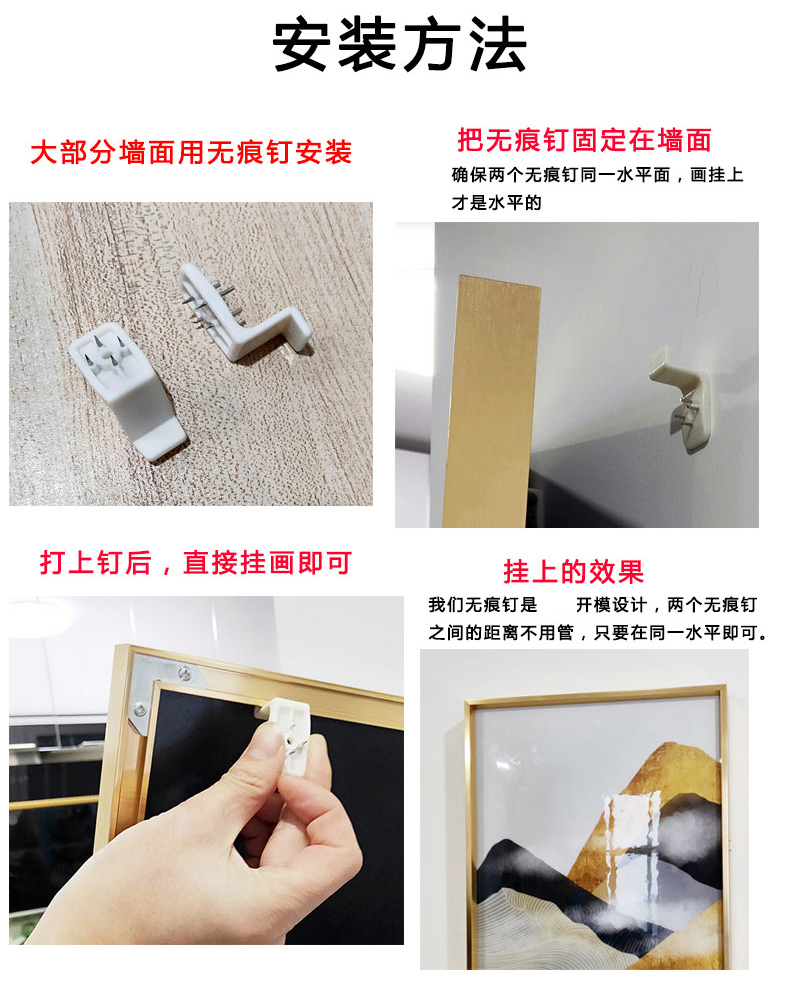 安装方法

大部分墙面用无痕钉安装

把无痕钉固定在墙面

确保两个无痕钉同一水平面，画挂上才是水平的

打上钉后，直接挂画即可

挂上的效果

我们无痕钉是 开模设计，两个无痕钉之间的距离不用管，只要在同一水平即可。