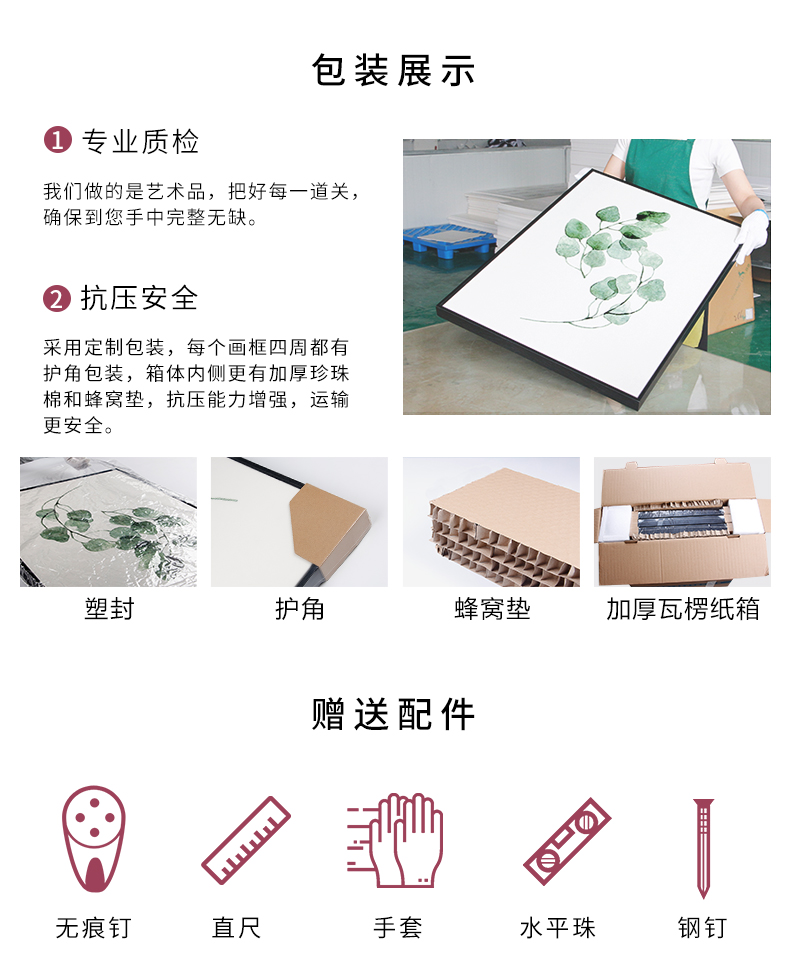 包装展示

1 专业质检

我们做的是艺术品，把好每一道关，确保到您手中完整无缺。

2 抗压安全

采用定制包装，每个画框四周都有护角包装，箱体内侧更有加厚珍珠棉和蜂窝垫，抗压能力增强，运输更安全。

塑封

护角

蜂窝垫

加厚瓦楞纸箱

赠送配件

无痕钉

直尺

手套

水平珠

钢钉