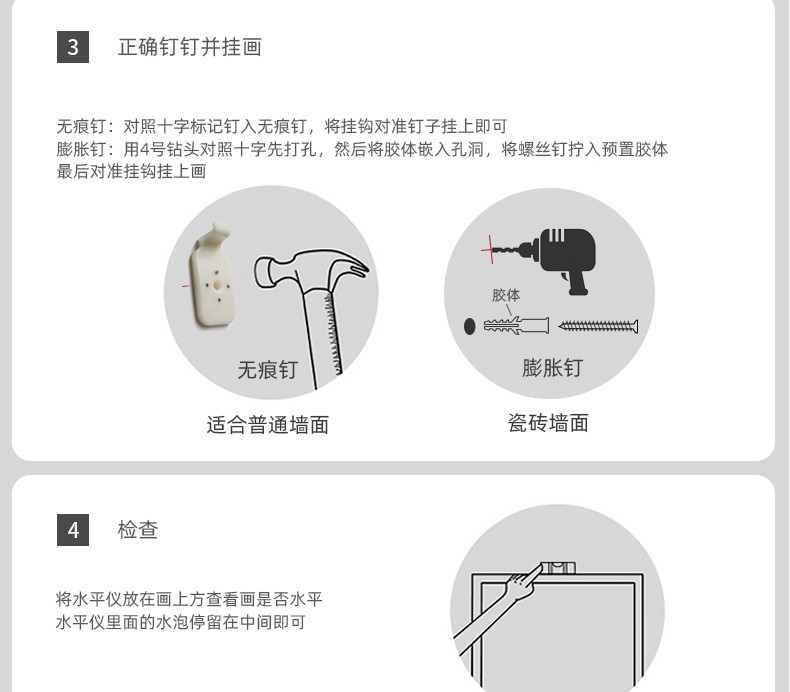 3 正确钉钉并挂画

无痕钉：对照十字标记钉入无痕钉，将挂钩对准钉子挂上即可
膨胀钉：用4号钻头对照十字先打孔，然后将胶体嵌入孔洞，将螺丝钉拧入预置胶体
最后对准挂钩挂上画

无痕钉

适合普通墙面

胶体

膨胀钉

瓷砖墙面

4 检查

将水平仪放在画上方查看画是否水平
水平仪里面的水泡停留在中间即可