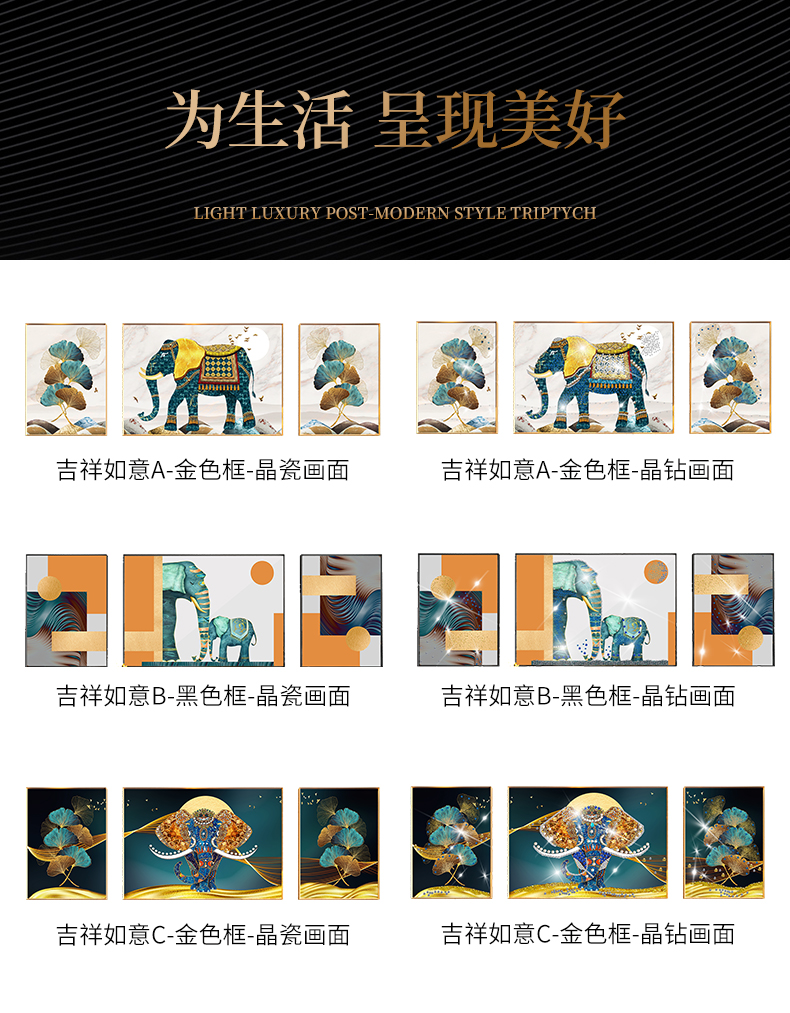 为生活 呈现美好

LIGHT LUXURY POST-MODERN STYLE TRIPTYCH

吉祥如意A-金色框-晶瓷画面

吉祥如意A-金色框-晶钻画面

吉祥如意B-黑色框-晶瓷画面

吉祥如意B-黑色框-晶钻画面

吉祥如意C-金色框-晶瓷画面

吉祥如意C-金色框-晶钻画面