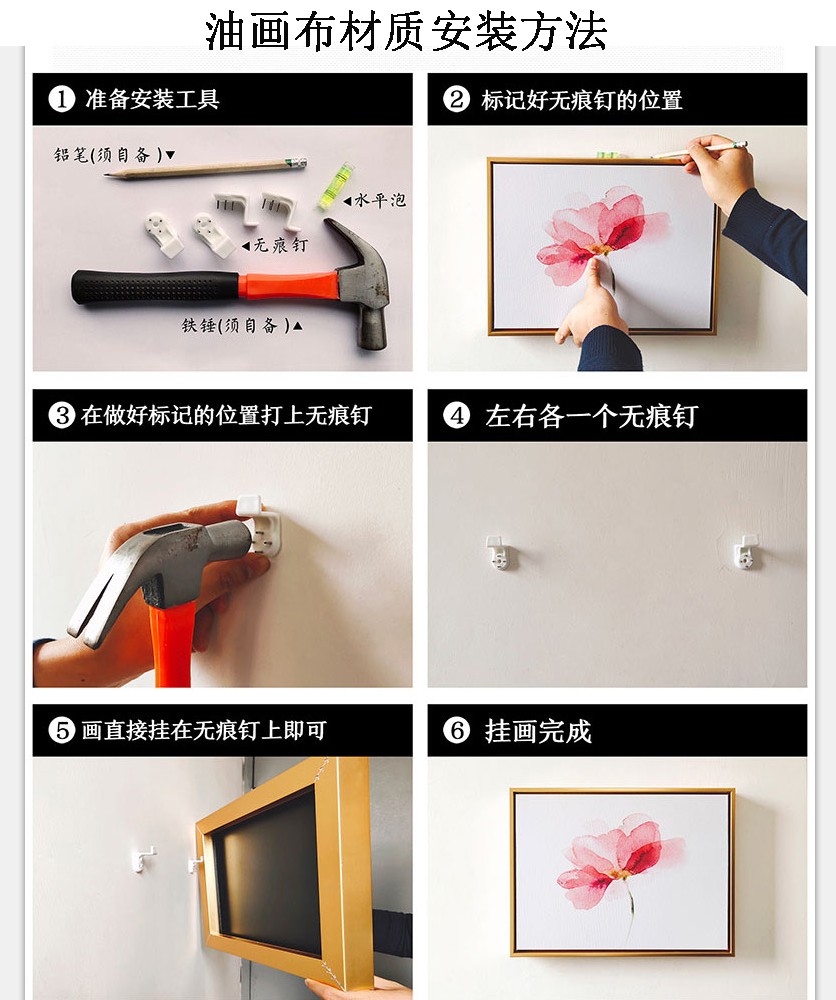 油画布材质安装方法

❶ 准备安装工具

铅笔(须自备)▼

◀水平泡

◀无痕钉

铁锤(须自备)▲

❷ 标记好无痕钉的位置

❸ 在做好标记的位置打上无痕钉

❹ 左右各一个无痕钉

❺ 画直接挂在无痕钉上即可

❻ 挂画完成