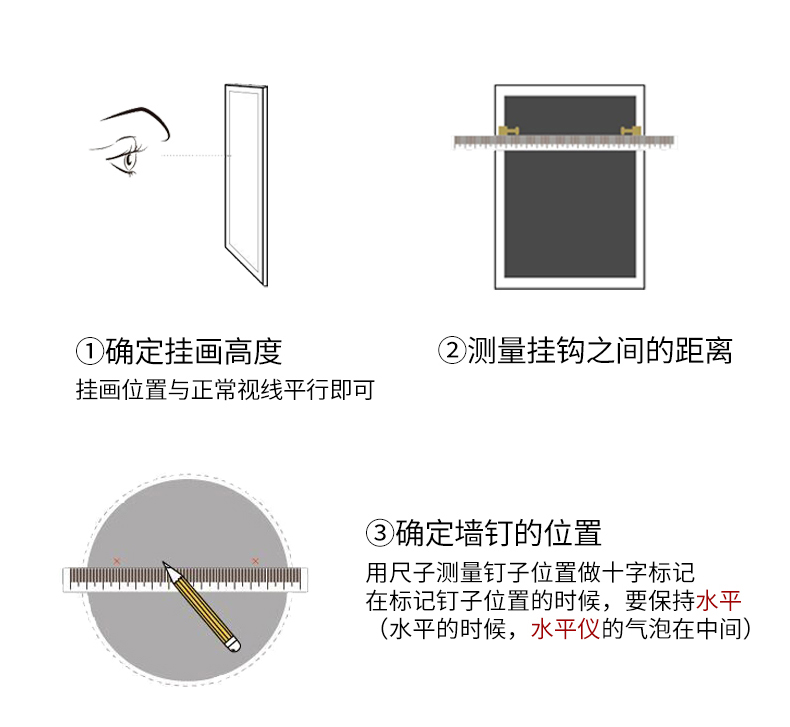 ①确定挂画高度
挂画位置与正常视线平行即可

②测量挂钩之间的距离

③确定墙钉的位置
用尺子测量钉子位置做十字标记
在标记钉子位置的时候，要保持水平
（水平的时候，水平仪的气泡在中间）