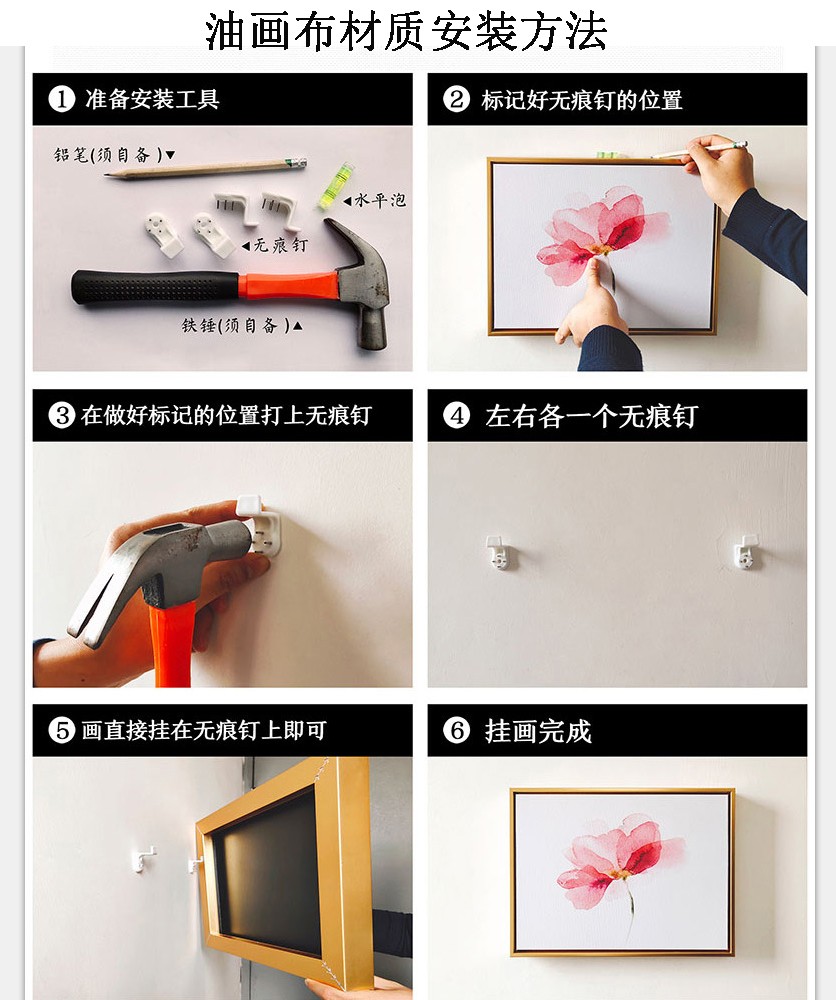 油画布材质安装方法

❶ 准备安装工具

铅笔(须自备)▼

◀水平泡

◀无痕钉

铁锤(须自备)▲

❷ 标记好无痕钉的位置

❸ 在做好标记的位置打上无痕钉

❹ 左右各一个无痕钉

❺ 画直接挂在无痕钉上即可

❻ 挂画完成