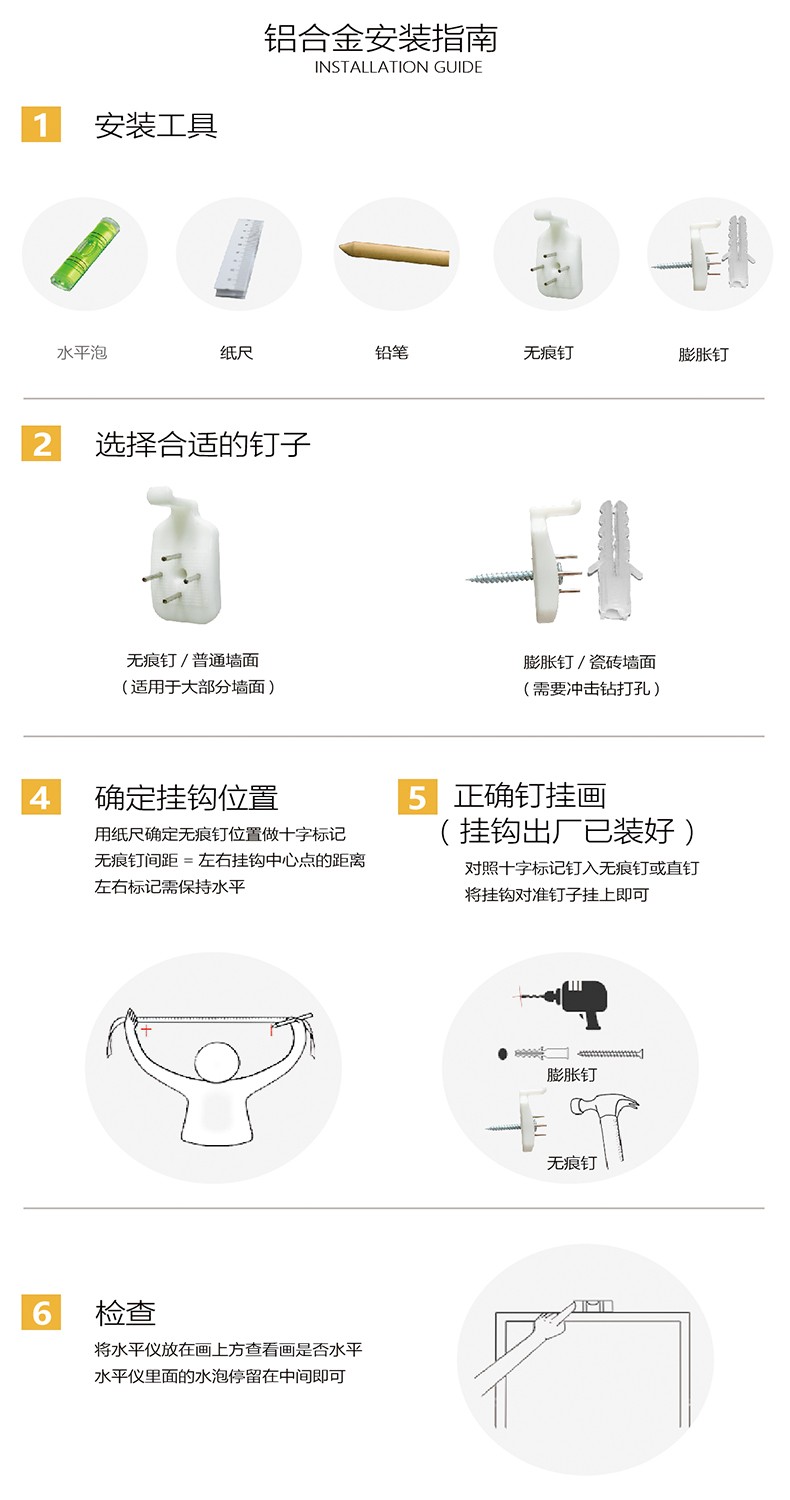 铝合金安装指南
INSTALLATION GUIDE

1 安装工具

水平泡
纸尺
铅笔
无痕钉
膨胀钉

2 选择合适的钉子

无痕钉 / 普通墙面
（适用于大部分墙面）

膨胀钉 / 瓷砖墙面
（需要冲击钻打孔）

4 确定挂钩位置
用纸尺确定无痕钉位置做十字标记
无痕钉间距 = 左右挂钩中心点的距离
左右标记需保持水平

5 正确钉挂画
（挂钩出厂已装好）
对照十字标记钉入无痕钉或直钉
将挂钩对准钉子挂上即可

膨胀钉
无痕钉

6 检查
将水平仪放在画上方查看画是否水平
水平仪里面的水泡停留在中间即可