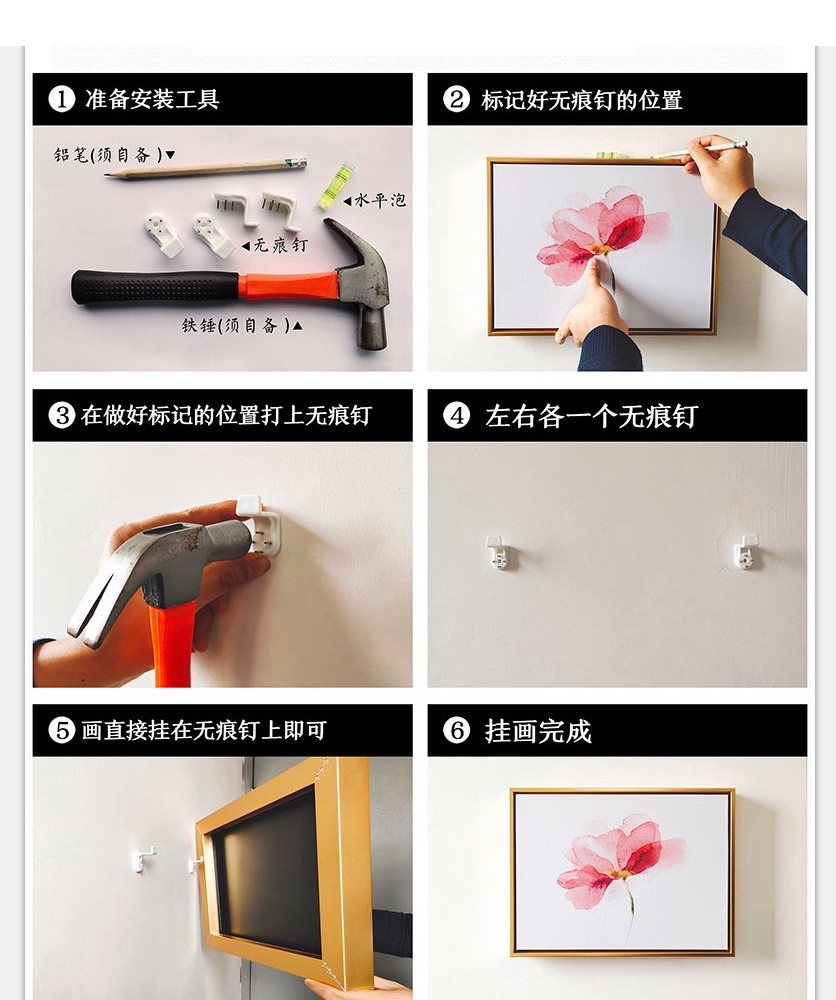 ❶ 准备安装工具

铅笔(须自备)▼

◀水平泡

◀无痕钉

铁锤(须自备)▲

❷ 标记好无痕钉的位置

❸ 在做好标记的位置打上无痕钉

❹ 左右各一个无痕钉

❺ 画直接挂在无痕钉上即可

❻ 挂画完成