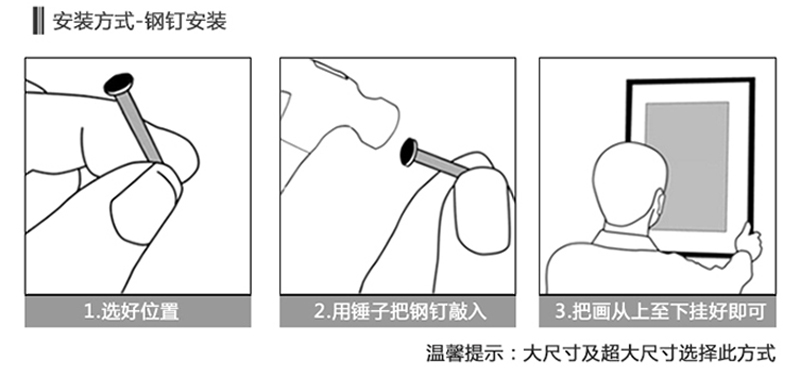 安装方式-钢钉安装

1.选好位置

2.用锤子把钢钉敲入

3.把画从上至下挂好即可

温馨提示：大尺寸及超大尺寸选择此方式