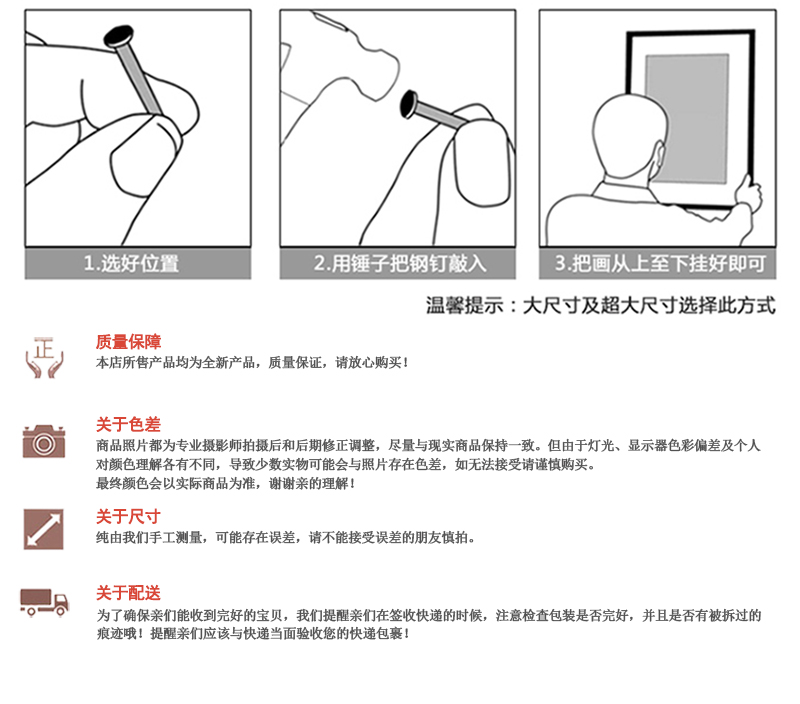 1.选好位置

2.用锤子把钢钉敲入

3.把画从上至下挂好即可

温馨提示：大尺寸及超大尺寸选择此方式

正

质量保障
本店所售产品均为全新产品，质量保证，请放心购买！

关于色差
商品照片都为专业摄影师拍摄后和后期修正调整，尽量与现实商品保持一致。但由于灯光、显示器色彩偏差及个人对颜色理解各有不同，导致少数实物可能会与照片存在色差，如无法接受请谨慎购买。
最终颜色会以实际商品为准，谢谢亲的理解！

关于尺寸
纯由我们手工测量，可能存在误差，请不能接受误差的朋友慎拍。

关于配送
为了确保亲们能收到完好的宝贝，我们提醒亲们在签收快递的时候，注意检查包装是否完好，并且是否有被拆过的痕迹哦！提醒亲们应该与快递当面验收您的快递包裹！