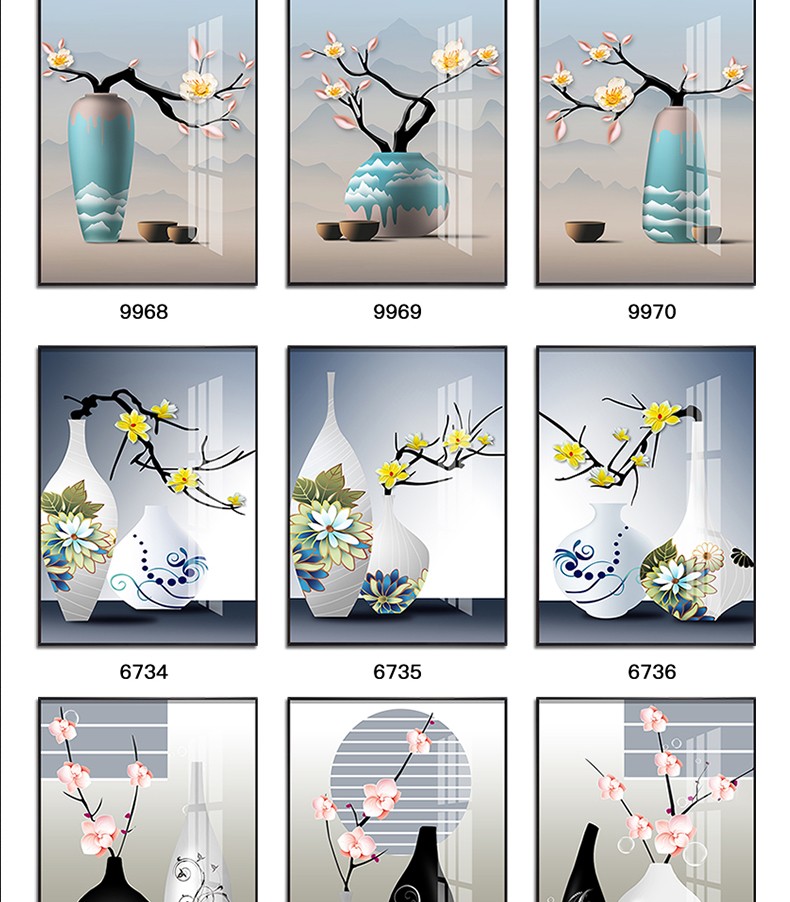 9968
9969
9970
6734
6735
6736