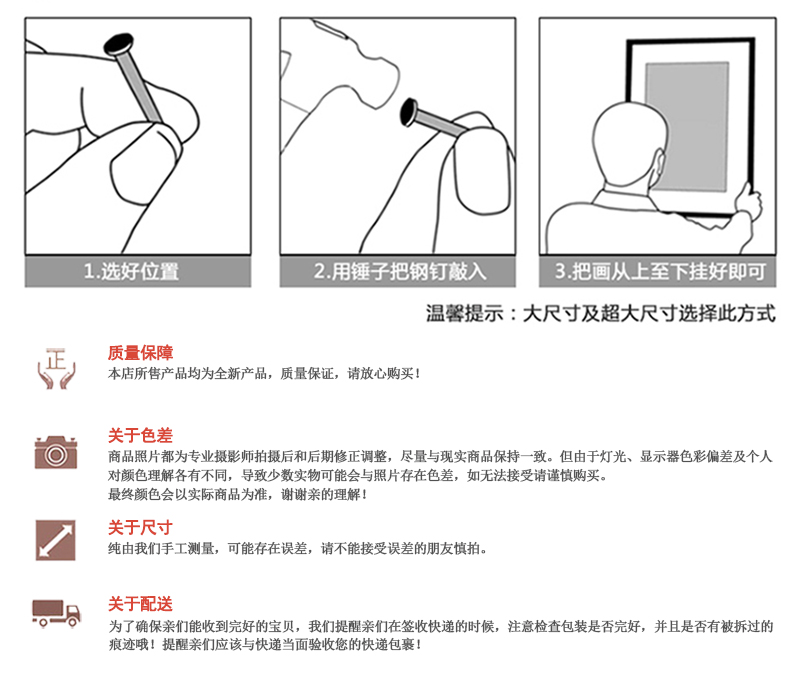 1.选好位置

2.用锤子把钢钉敲入

3.把画从上至下挂好即可

温馨提示：大尺寸及超大尺寸选择此方式

正

质量保障
本店所售产品均为全新产品，质量保证，请放心购买！

关于色差
商品照片都为专业摄影师拍摄后和后期修正调整，尽量与现实商品保持一致。但由于灯光、显示器色彩偏差及个人对颜色理解各有不同，导致少数实物可能会与照片存在色差，如无法接受请谨慎购买。
最终颜色会以实际商品为准，谢谢亲的理解！

关于尺寸
纯由我们手工测量，可能存在误差，请不能接受误差的朋友慎拍。

关于配送
为了确保亲们能收到完好的宝贝，我们提醒亲们在签收快递的时候，注意检查包装是否完好，并且是否有被拆过的痕迹哦！提醒亲们应该与快递当面验收您的快递包裹！