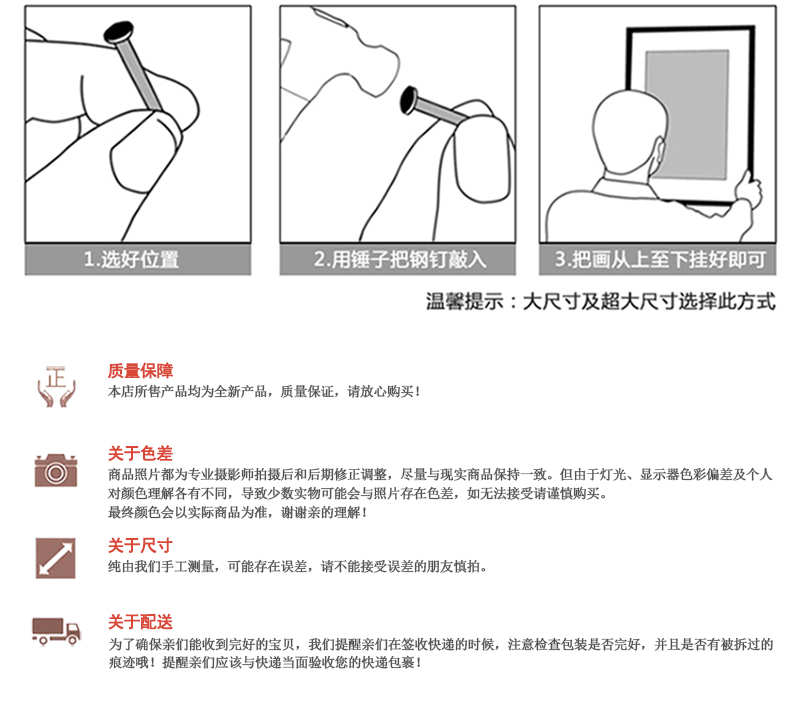 1.选好位置

2.用锤子把钢钉敲入

3.把画从上至下挂好即可

温馨提示：大尺寸及超大尺寸选择此方式

正

质量保障
本店所售产品均为全新产品，质量保证，请放心购买！

关于色差
商品照片都为专业摄影师拍摄后和后期修正调整，尽量与现实商品保持一致。但由于灯光、显示器色彩偏差及个人对颜色理解各有不同，导致少数实物可能会与照片存在色差，如无法接受请谨慎购买。
最终颜色会以实际商品为准，谢谢亲的理解！

关于尺寸
纯由我们手工测量，可能存在误差，请不能接受误差的朋友慎拍。

关于配送
为了确保亲们能收到完好的宝贝，我们提醒亲们在签收快递的时候，注意检查包装是否完好，并且是否有被拆过的痕迹哦！提醒亲们应该与快递当面验收您的快递包裹！