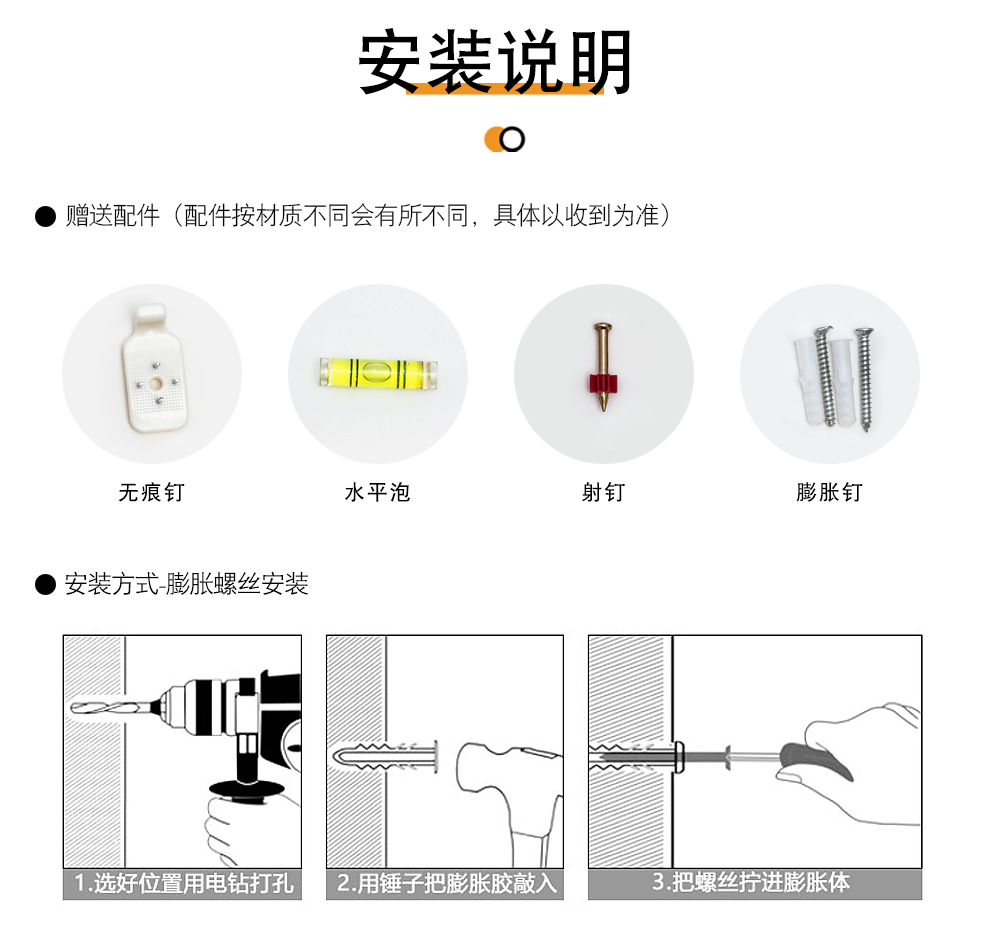 安装说明

● 赠送配件（配件按材质不同会有所不同，具体以收到为准）

无痕钉

水平泡

射钉

膨胀钉

● 安装方式-膨胀螺丝安装

1.选好位置用电钻打孔

2.用锤子把膨胀胶敲入

3.把螺丝拧进膨胀体