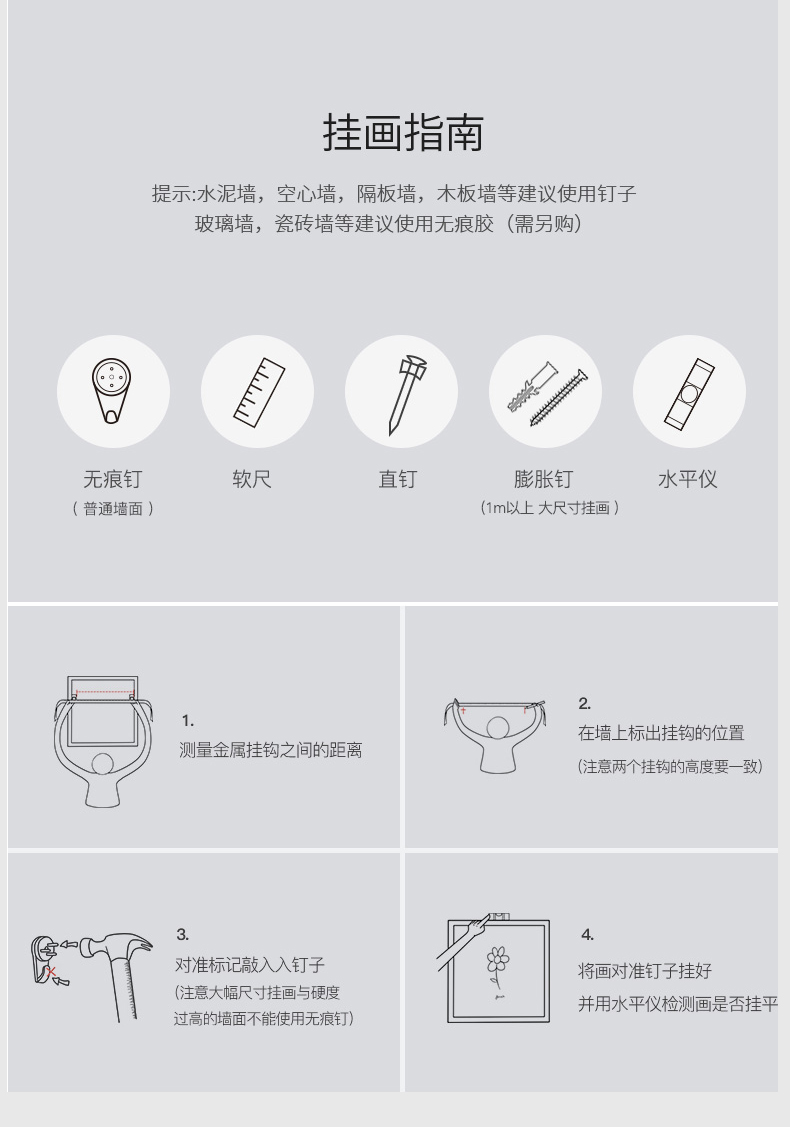 挂画指南

提示:水泥墙，空心墙，隔板墙，木板墙等建议使用钉子
玻璃墙，瓷砖墙等建议使用无痕胶（需另购）

无痕钉
（ 普通墙面 ）

软尺

直钉

膨胀钉
（1m以上 大尺寸挂画 ）

水平仪

1.
测量金属挂钩之间的距离

2.
在墙上标出挂钩的位置
（注意两个挂钩的高度要一致）

3.
对准标记敲入入钉子
（注意大幅尺寸挂画与硬度过高的墙面不能使用无痕钉）

4.
将画对准钉子挂好
并用水平仪检测画是否挂平