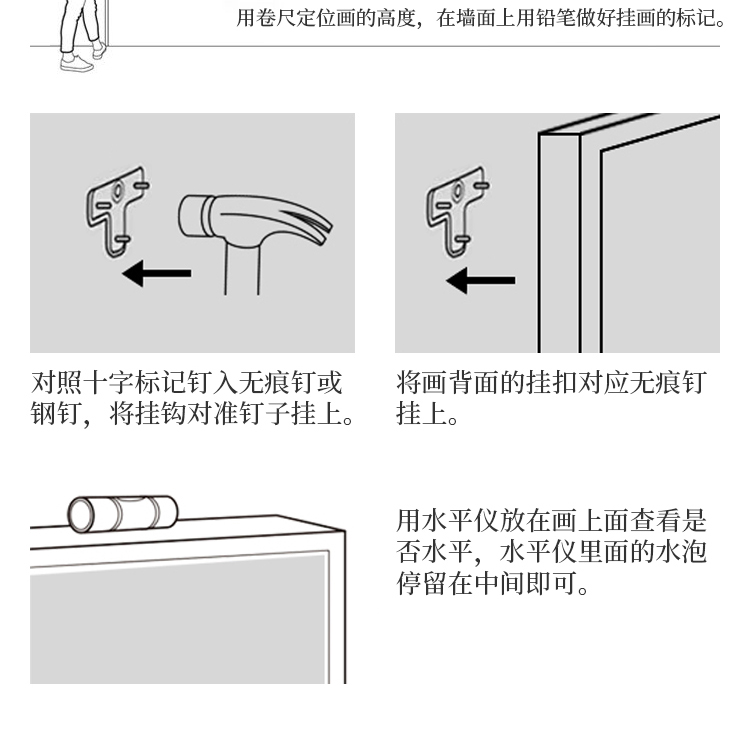 用卷尺定位画的高度，在墙面上用铅笔做好挂画的标记。

对照十字标记钉入无痕钉或钢钉，将挂钩对准钉子挂上。

将画背面的挂扣对应无痕钉挂上。

用水平仪放在画上面查看是否水平，水平仪里面的水泡停留在中间即可。