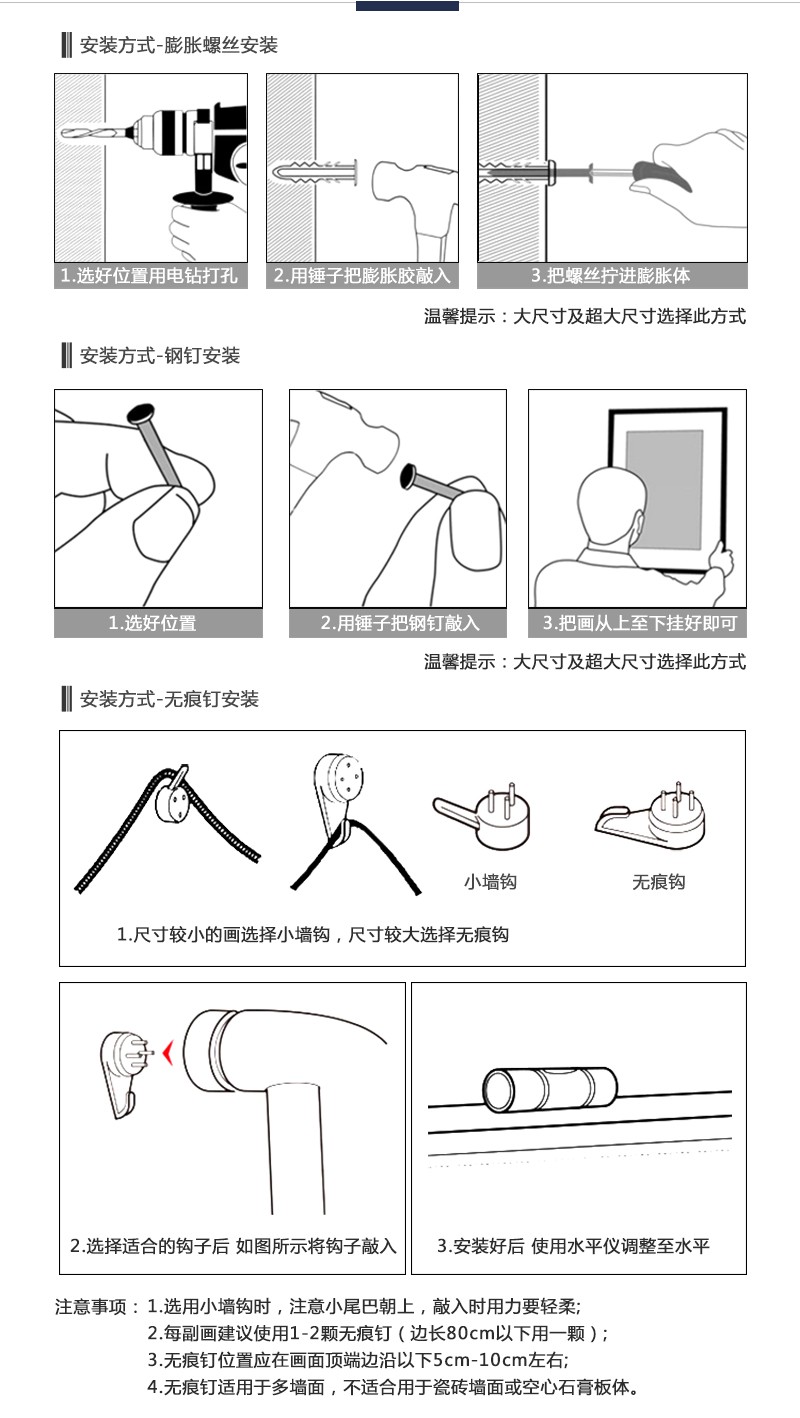 安装方式-膨胀螺丝安装

1.选好位置用电钻打孔

2.用锤子把膨胀胶敲入

3.把螺丝拧进膨胀体

温馨提示：大尺寸及超大尺寸选择此方式

安装方式-钢钉安装

1.选好位置

2.用锤子把钢钉敲入

3.把画从上至下挂好即可

温馨提示：大尺寸及超大尺寸选择此方式

安装方式-无痕钉安装

小墙钩

无痕钩

1.尺寸较小的画选择小墙钩，尺寸较大选择无痕钩

2.选择适合的钩子后 如图所示将钩子敲入

3.安装好后 使用水平仪调整至水平

注意事项：1.选用小墙钩时，注意小尾巴朝上，敲入时用力要轻柔;
2.每副画建议使用1-2颗无痕钉（边长80cm以下用一颗）;
3.无痕钉位置应在画面顶端边沿以下5cm-10cm左右;
4.无痕钉适用于多墙面，不适合用于瓷砖墙面或空心石膏板体。