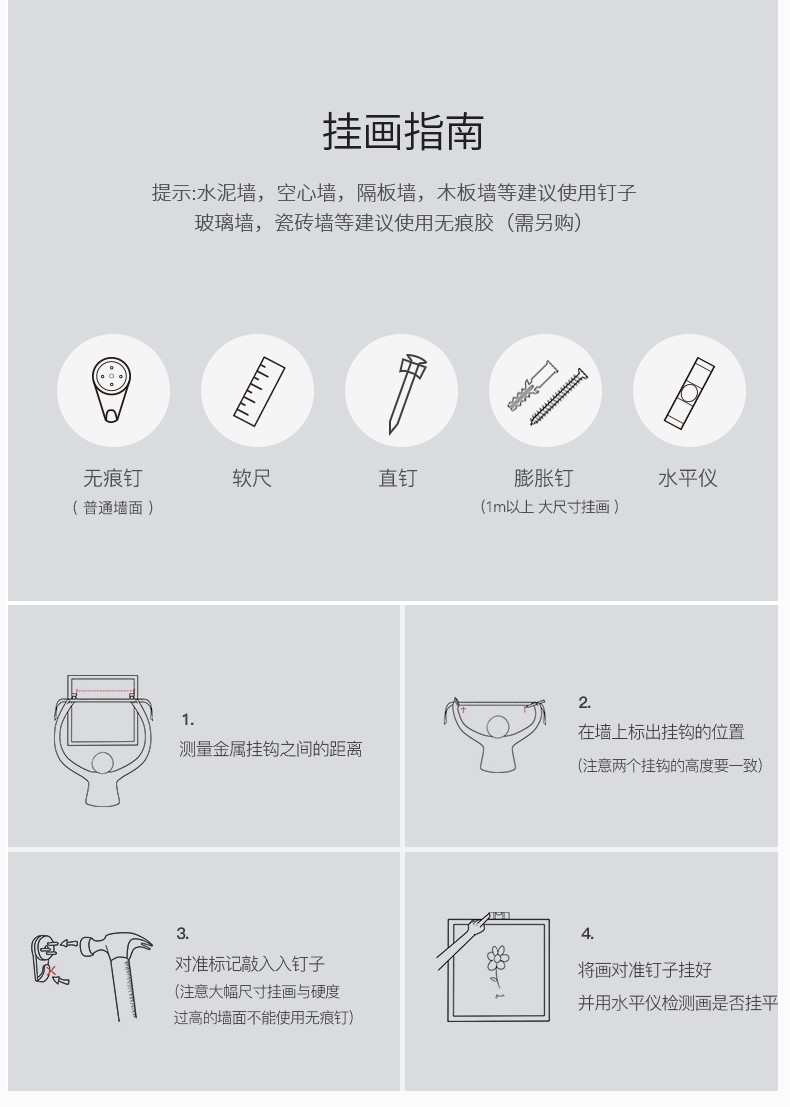 挂画指南

提示:水泥墙，空心墙，隔板墙，木板墙等建议使用钉子
玻璃墙，瓷砖墙等建议使用无痕胶（需另购）

无痕钉
（ 普通墙面 ）

软尺

直钉

膨胀钉
（1m以上 大尺寸挂画 ）

水平仪

1.
测量金属挂钩之间的距离

2.
在墙上标出挂钩的位置
(注意两个挂钩的高度要一致)

3.
对准标记敲入入钉子
(注意大幅尺寸挂画与硬度过高的墙面不能使用无痕钉)

4.
将画对准钉子挂好
并用水平仪检测画是否挂平