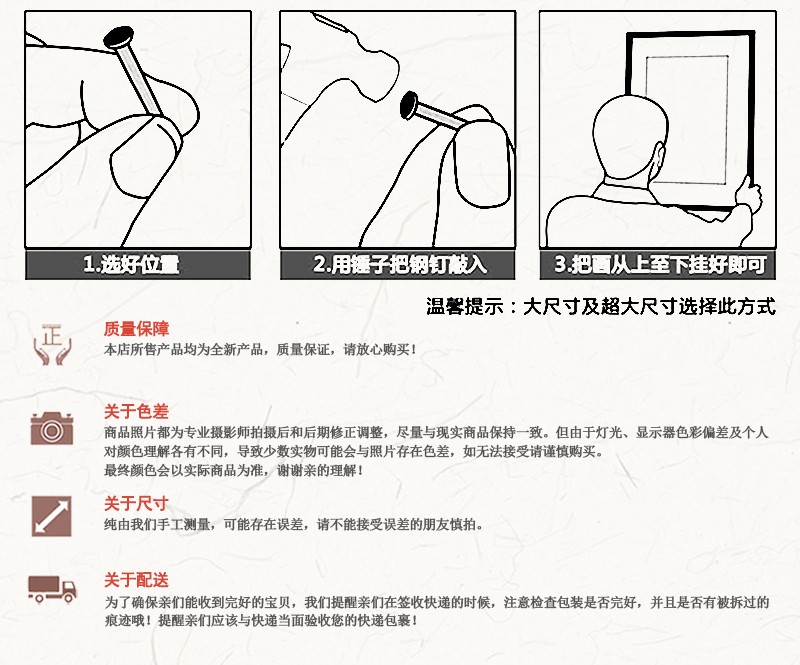 1.选好位置

2.用锤子把钢钉敲入

3.把画从上至下挂好即可

温馨提示：大尺寸及超大尺寸选择此方式

正

质量保障
本店所售产品均为全新产品，质量保证，请放心购买！

关于色差
商品照片都为专业摄影师拍摄后和后期修正调整，尽量与现实商品保持一致。但由于灯光、显示器色彩偏差及个人对颜色理解各有不同，导致少数实物可能会与照片存在色差，如无法接受请谨慎购买。
最终颜色会以实际商品为准，谢谢亲的理解！

关于尺寸
纯由我们手工测量，可能存在误差，请不能接受误差的朋友慎拍。

关于配送
为了确保亲们能收到完好的宝贝，我们提醒亲们在签收快递的时候，注意检查包装是否完好，并且是否有被拆过的痕迹哦！提醒亲们应该与快递当面验收您的快递包裹！