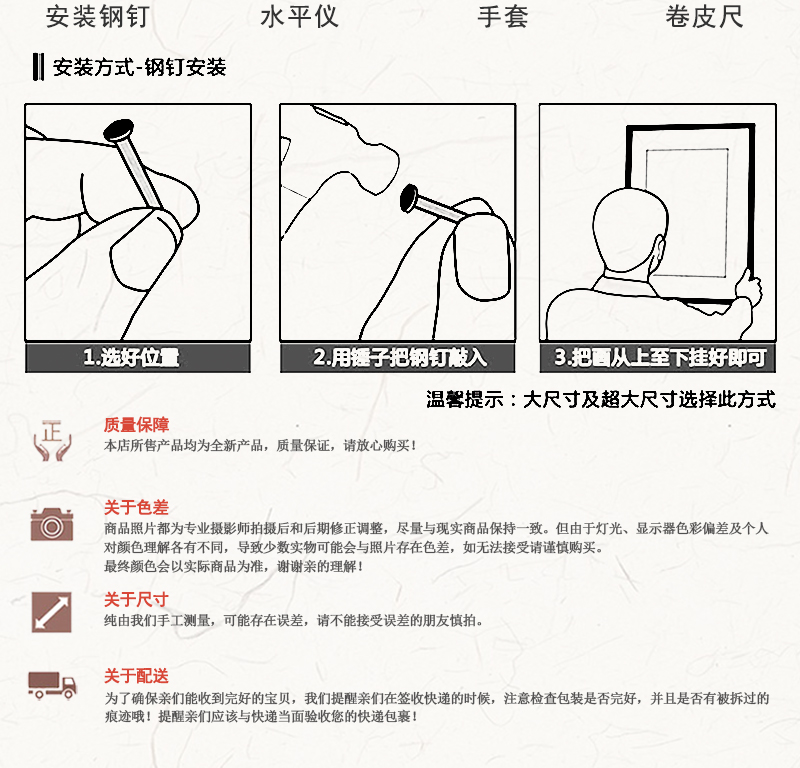 安装钢钉　水平仪　手套　卷皮尺

安装方式-钢钉安装

1.选好位置

2.用锤子把钢钉敲入

3.把画从上至下挂好即可

温馨提示：大尺寸及超大尺寸选择此方式

正

质量保障
本店所售产品均为全新产品，质量保证，请放心购买！

关于色差
商品照片都为专业摄影师拍摄后和后期修正调整，尽量与现实商品保持一致。但由于灯光、显示器色彩偏差及个人对颜色理解各有不同，导致少数实物可能会与照片存在色差，如无法接受请谨慎购买。
最终颜色会以实际商品为准，谢谢亲的理解！

关于尺寸
纯由我们手工测量，可能存在误差，请不能接受误差的朋友慎拍。

关于配送
为了确保亲们能收到完好的宝贝，我们提醒亲们在签收快递的时候，注意检查包装是否完好，并且是否有被拆过的痕迹哦！提醒亲们应该与快递当面验收您的快递包裹！