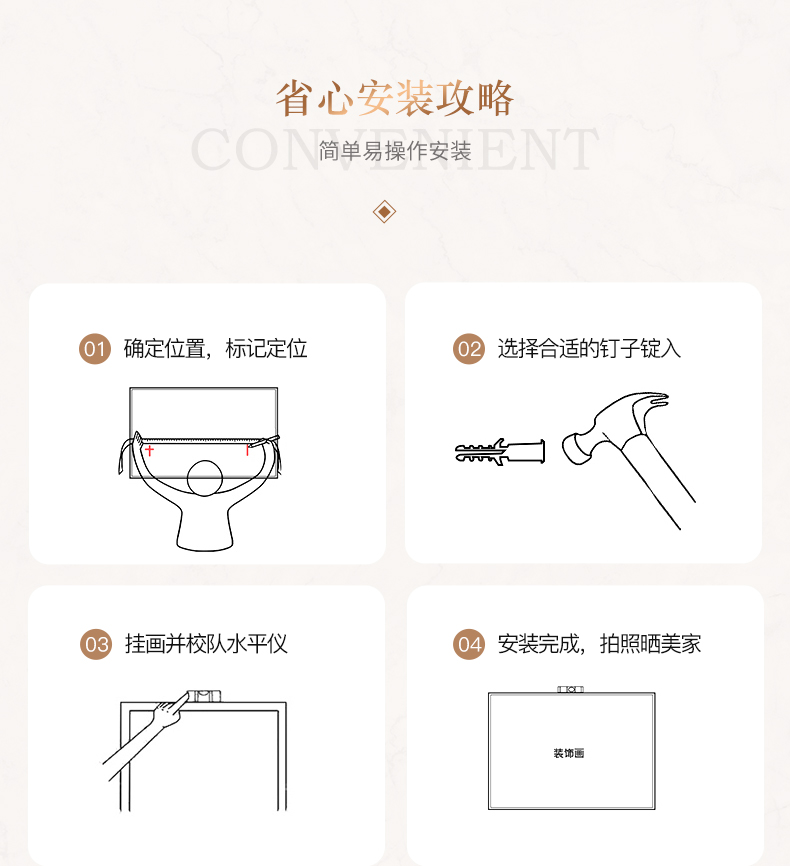 省心安装攻略
CONVENIENT
简单易操作安装

01 确定位置，标记定位

02 选择合适的钉子锭入

03 挂画并校队水平仪

04 安装完成，拍照晒美家

装饰画