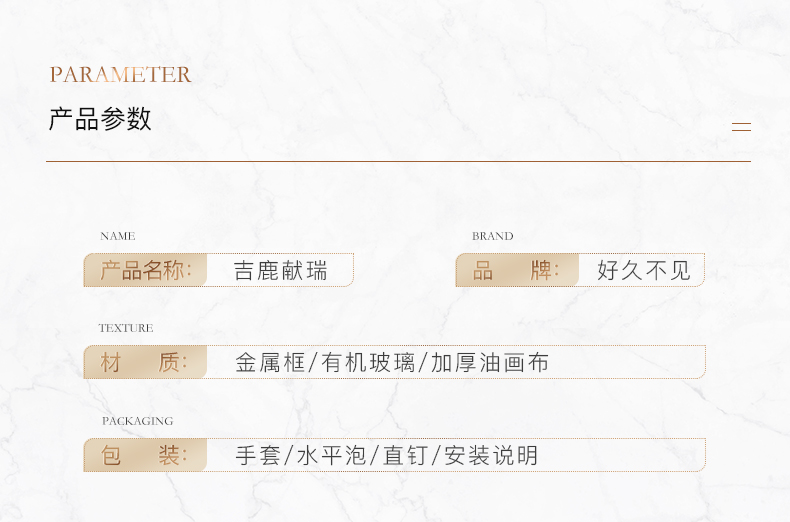 PARAMETER

产品参数

NAME

产品名称: 吉鹿献瑞

BRAND

品 牌: 好久不见

TEXTURE

材 质: 金属框/有机玻璃/加厚油画布

PACKAGING

包 装: 手套/水平泡/直钉/安装说明