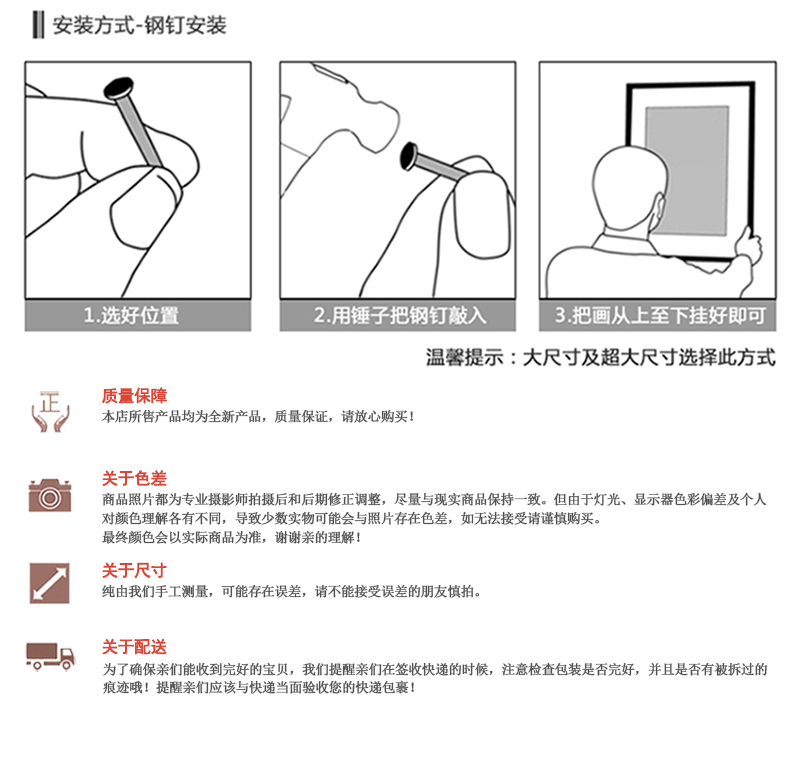 安装方式-钢钉安装

1.选好位置

2.用锤子把钢钉敲入

3.把画从上至下挂好即可

温馨提示：大尺寸及超大尺寸选择此方式

正

质量保障
本店所售产品均为全新产品，质量保证，请放心购买！

关于色差
商品照片都为专业摄影师拍摄后和后期修正调整，尽量与现实商品保持一致。但由于灯光、显示器色彩偏差及个人对颜色理解各有不同，导致少数实物可能会与照片存在色差，如无法接受请谨慎购买。
最终颜色会以实际商品为准，谢谢亲的理解！

关于尺寸
纯由我们手工测量，可能存在误差，请不能接受误差的朋友慎拍。

关于配送
为了确保亲们能收到完好的宝贝，我们提醒亲们在签收快递的时候，注意检查包装是否完好，并且是否有被拆过的痕迹哦！提醒亲们应该与快递当面验收您的快递包裹！