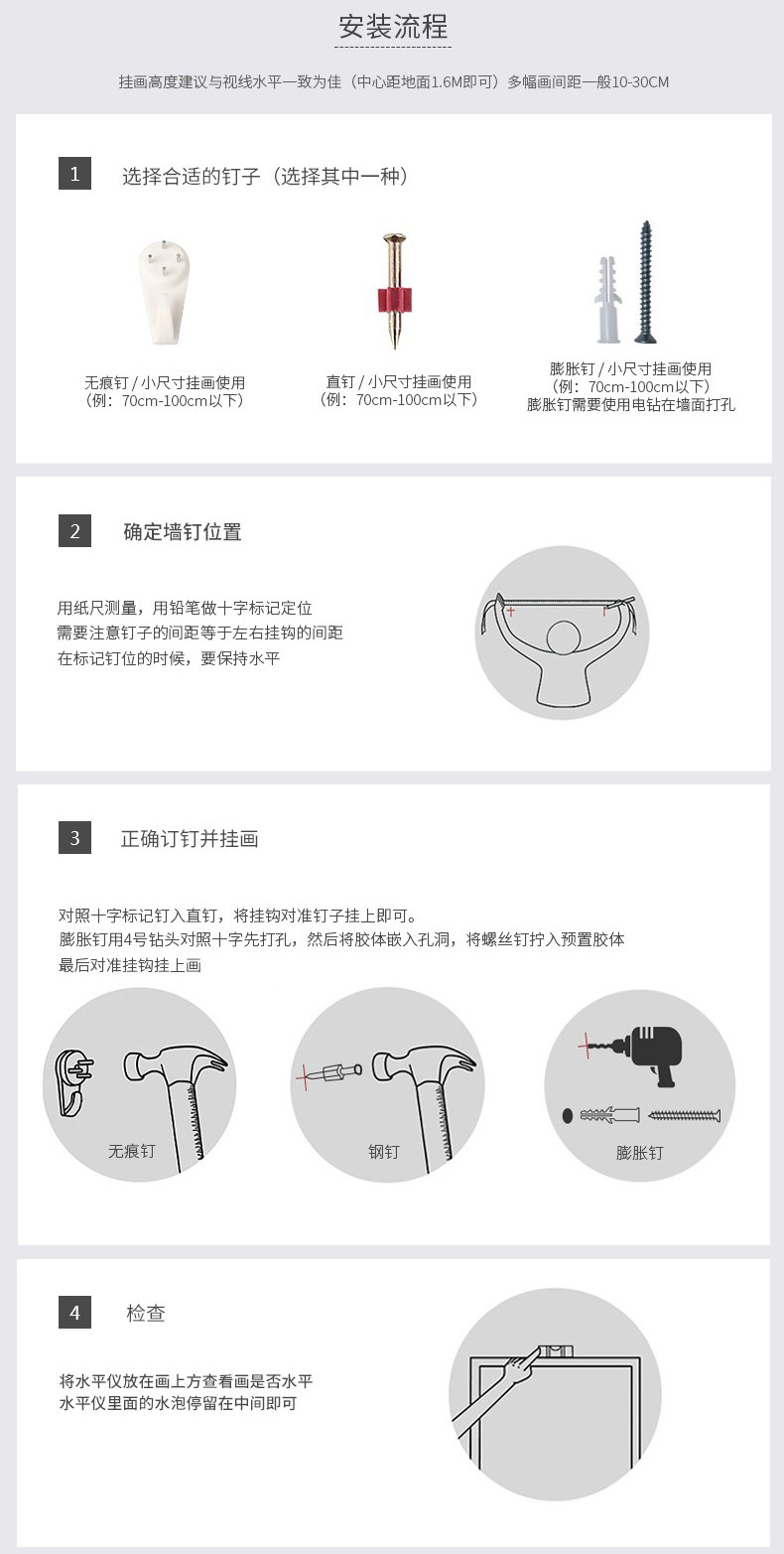 安装流程

挂画高度建议与视线水平一致为佳（中心距地面1.6M即可）多幅画间距一般10-30CM

1 选择合适的钉子（选择其中一种）

无痕钉 / 小尺寸挂画使用
（例：70cm-100cm以下）

直钉 / 小尺寸挂画使用
（例：70cm-100cm以下）

膨胀钉 / 小尺寸挂画使用
（例：70cm-100cm以下）
膨胀钉需要使用电钻在墙面打孔

2 确定墙钉位置

用纸尺测量，用铅笔做十字标记定位
需要注意钉子的间距等于左右挂钩的间距
在标记钉位的时候，要保持水平

3 正确订钉并挂画

对照十字标记钉入直钉，将挂钩对准钉子挂上即可。
膨胀钉用4号钻头对照十字先打孔，然后将胶体嵌入孔洞，将螺丝钉拧入预置胶体
最后对准挂钩挂上画

无痕钉

钢钉

膨胀钉

4 检查

将水平仪放在画上方查看画是否水平
水平仪里面的水泡停留在中间即可