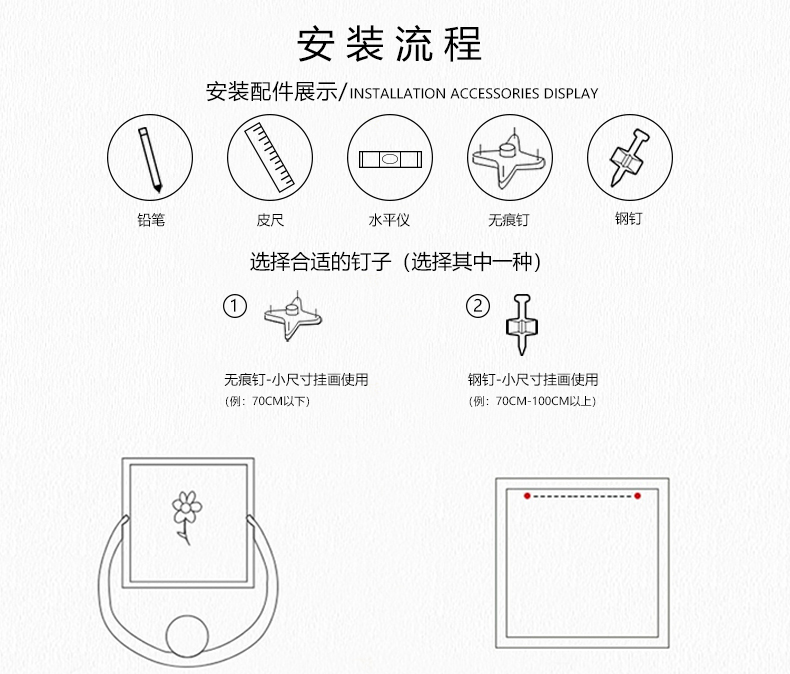 安装流程

安装配件展示/INSTALLATION ACCESSORIES DISPLAY

铅笔

皮尺

水平仪

无痕钉

钢钉

选择合适的钉子（选择其中一种）

①

无痕钉-小尺寸挂画使用
（例：70CM以下）

②

钢钉-小尺寸挂画使用
（例：70CM-100CM以上）