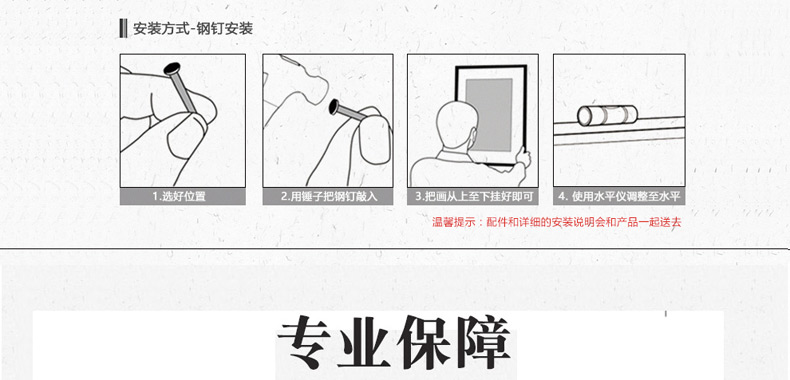 安装方式-钢钉安装

1.选好位置

2.用锤子把钢钉敲入

3.把画从上至下挂好即可

4. 使用水平仪调整至水平

温馨提示：配件和详细的安装说明会和产品一起送去

专业保障