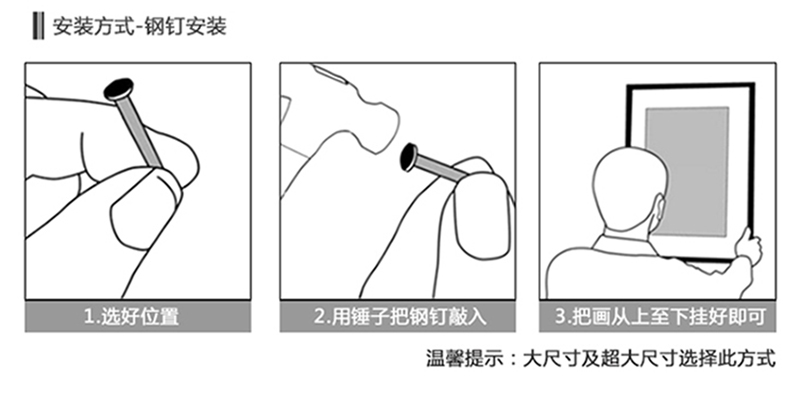 安装方式-钢钉安装

1.选好位置

2.用锤子把钢钉敲入

3.把画从上至下挂好即可

温馨提示：大尺寸及超大尺寸选择此方式