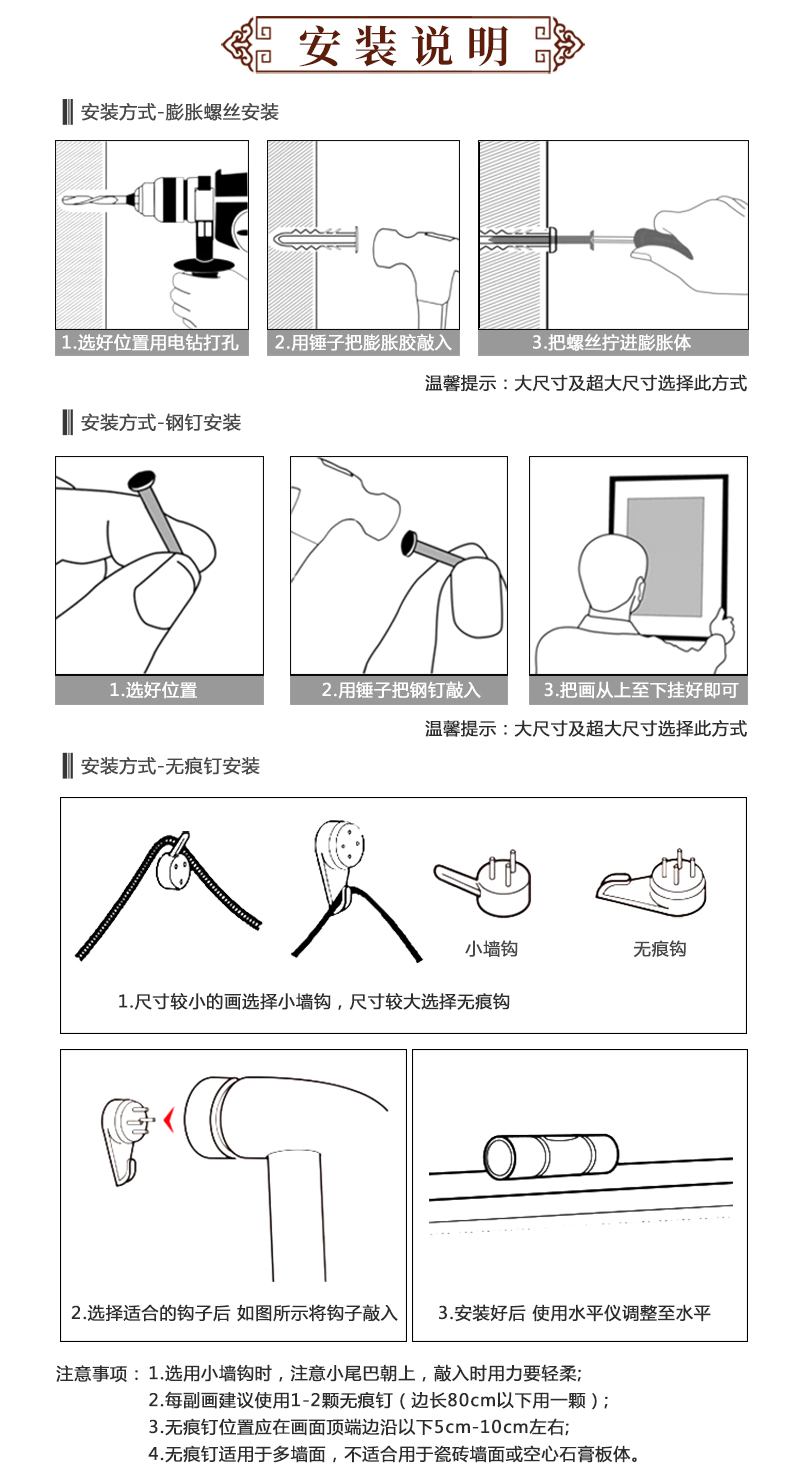 安装说明

安装方式-膨胀螺丝安装

1.选好位置用电钻打孔

2.用锤子把膨胀胶敲入

3.把螺丝拧进膨胀体

温馨提示：大尺寸及超大尺寸选择此方式

安装方式-钢钉安装

1.选好位置

2.用锤子把钢钉敲入

3.把画从上至下挂好即可

温馨提示：大尺寸及超大尺寸选择此方式

安装方式-无痕钉安装

小墙钩

无痕钩

1.尺寸较小的画选择小墙钩，尺寸较大选择无痕钩

2.选择适合的钩子后 如图所示将钩子敲入

3.安装好后 使用水平仪调整至水平

注意事项：1.选用小墙钩时，注意小尾巴朝上，敲入时用力要轻柔;
2.每副画建议使用1-2颗无痕钉（边长80cm以下用一颗）;
3.无痕钉位置应在画面顶端边沿以下5cm-10cm左右;
4.无痕钉适用于多墙面，不适合用于瓷砖墙面或空心石膏板体。