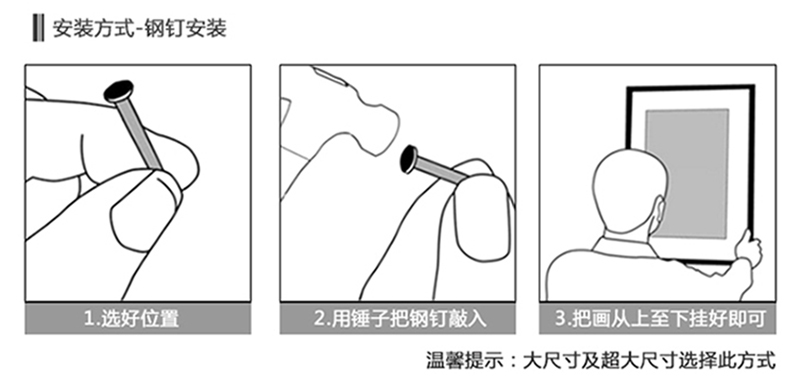 安装方式-钢钉安装

1.选好位置

2.用锤子把钢钉敲入

3.把画从上至下挂好即可

温馨提示：大尺寸及超大尺寸选择此方式