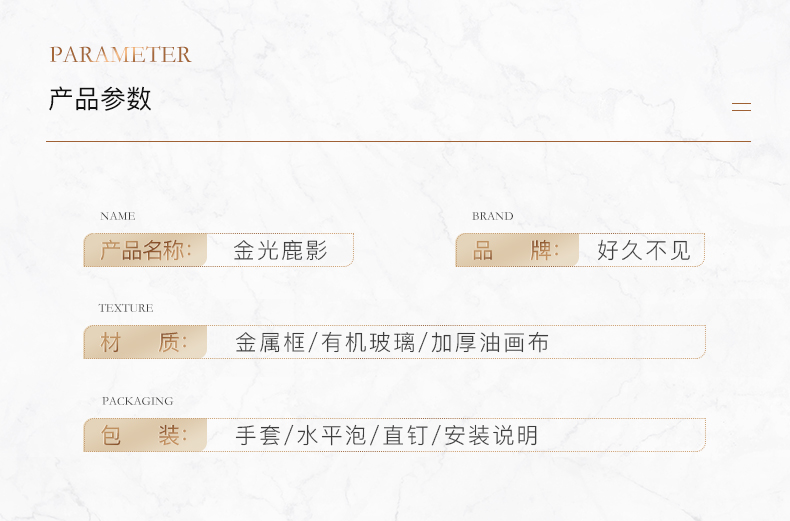 PARAMETER

产品参数

NAME

产品名称: 金光鹿影

BRAND

品 牌: 好久不见

TEXTURE

材 质: 金属框/有机玻璃/加厚油画布

PACKAGING

包 装: 手套/水平泡/直钉/安装说明