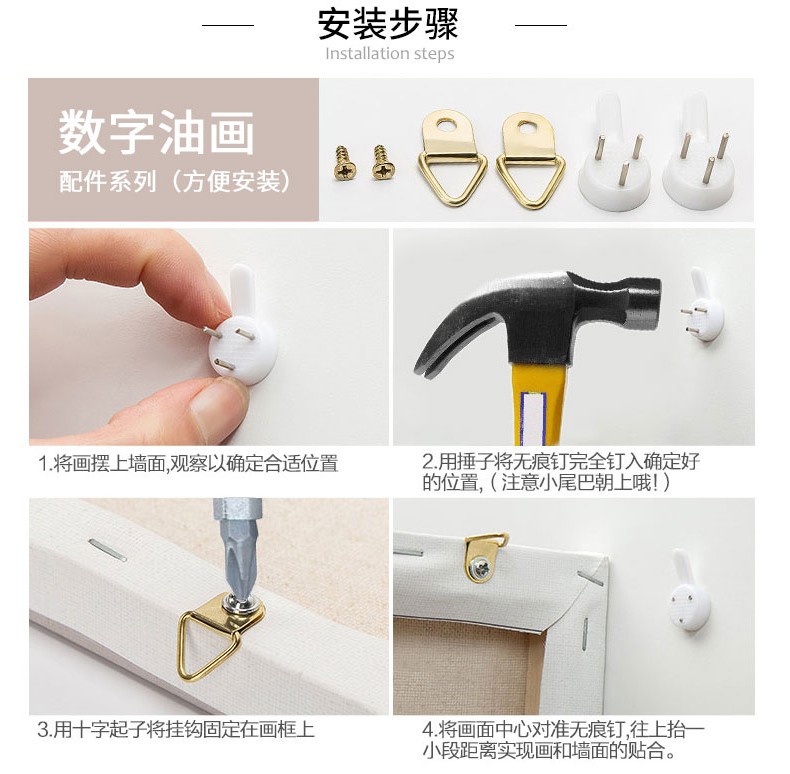 安装步骤
Installation steps

数字油画
配件系列（方便安装）

1.将画摆上墙面,观察以确定合适位置

2.用捶子将无痕钉完全钉入确定好的位置,（注意小尾巴朝上哦！）

3.用十字起子将挂钩固定在画框上

4.将画面中心对准无痕钉,往上抬一小段距离实现画和墙面的贴合。