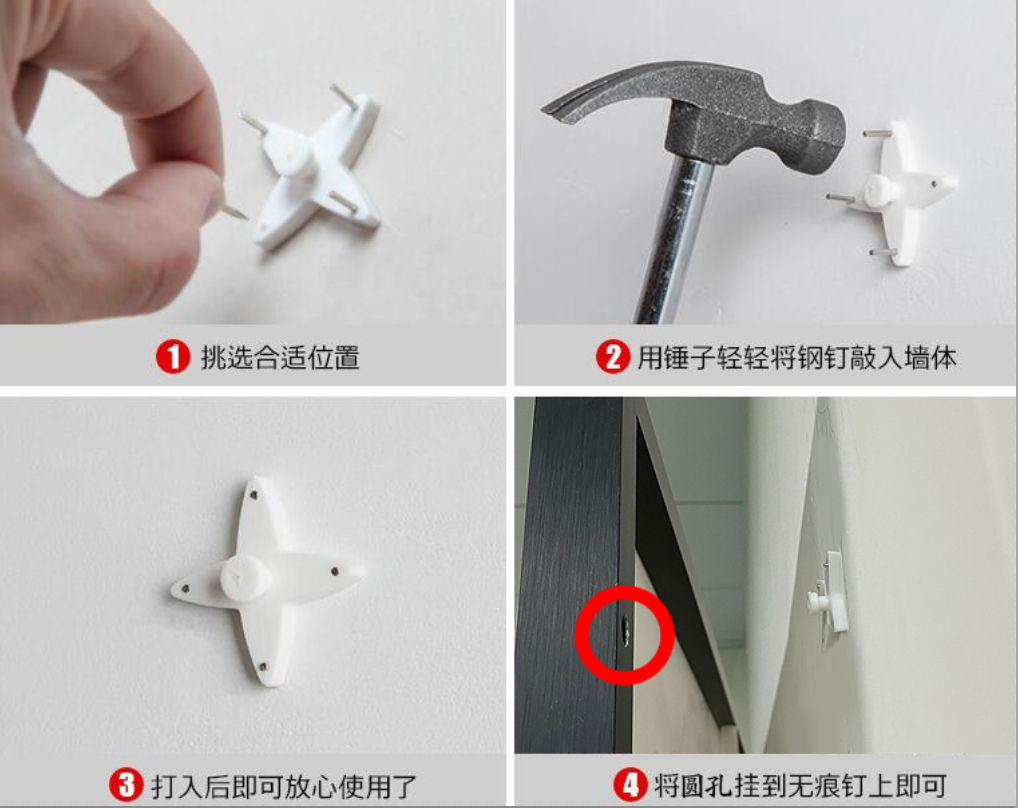 1 挑选合适位置

2 用锤子轻轻将钢钉敲入墙体

3 打入后即可放心使用了

4 将圆孔挂到无痕钉上即可