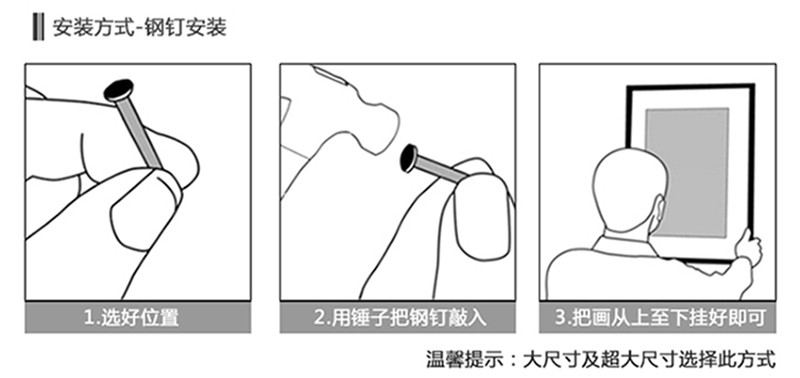 安装方式-钢钉安装

1.选好位置

2.用锤子把钢钉敲入

3.把画从上至下挂好即可

温馨提示：大尺寸及超大尺寸选择此方式