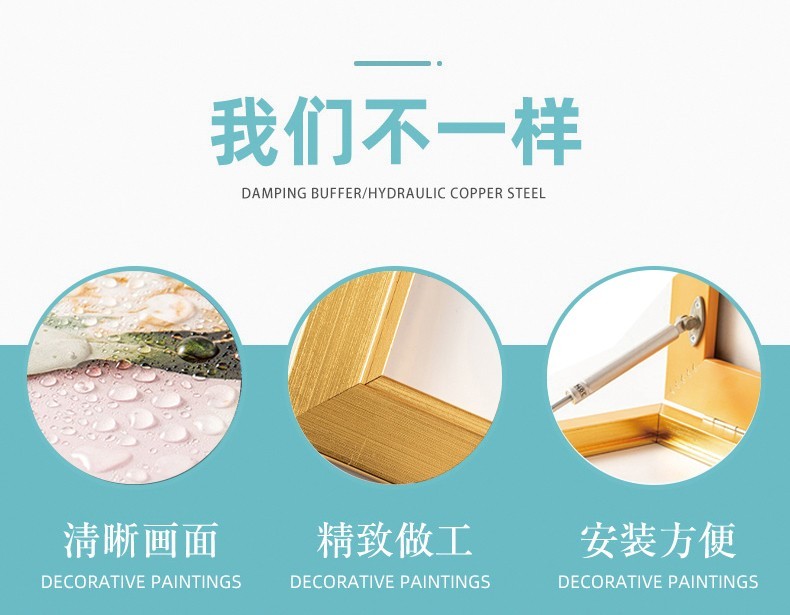 我们不一样

DAMPING BUFFER/HYDRAULIC COPPER STEEL

清晰画面
DECORATIVE PAINTINGS

精致做工
DECORATIVE PAINTINGS

安装方便
DECORATIVE PAINTINGS