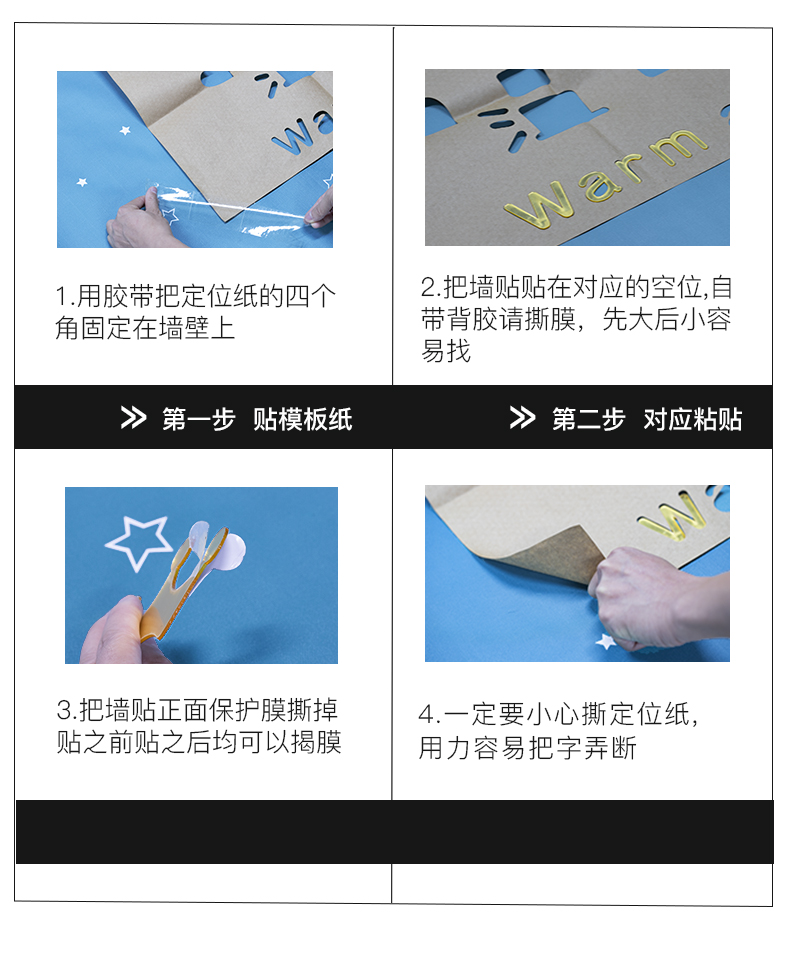 wa

1.用胶带把定位纸的四个角固定在墙壁上

warm

2.把墙贴贴在对应的空位,自带背胶请撕膜，先大后小容易找

第一步 贴模板纸

第二步 对应粘贴

3.把墙贴正面保护膜撕掉贴之前贴之后均可以揭膜

wa

4.一定要小心撕定位纸，用力容易把字弄断