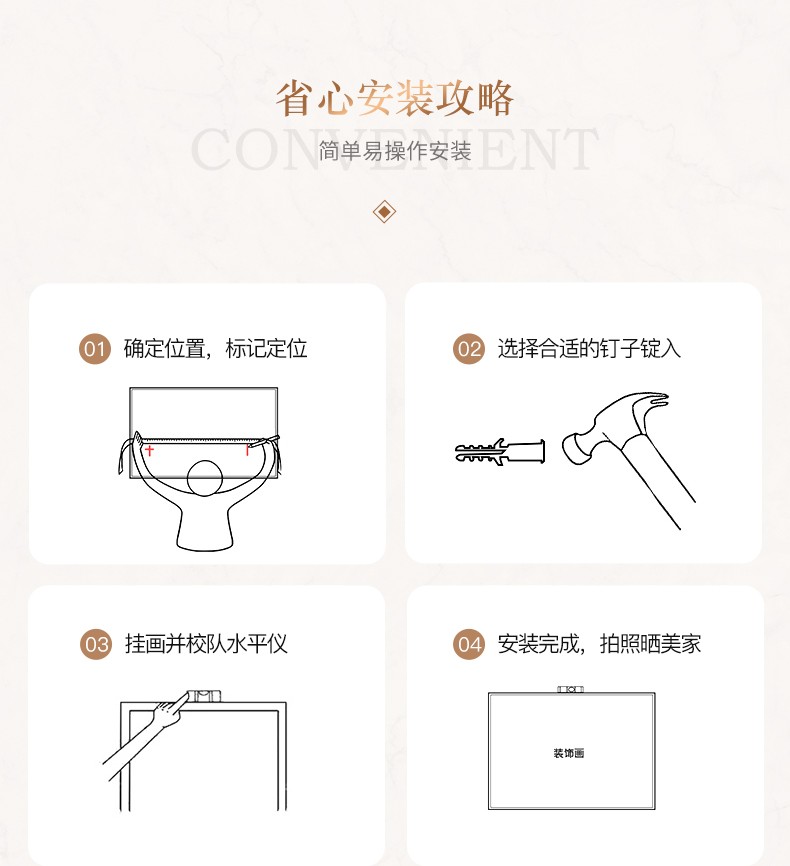 省心安装攻略
CONVENIENT
简单易操作安装

01 确定位置，标记定位

02 选择合适的钉子锭入

03 挂画并校队水平仪

04 安装完成，拍照晒美家

装饰画