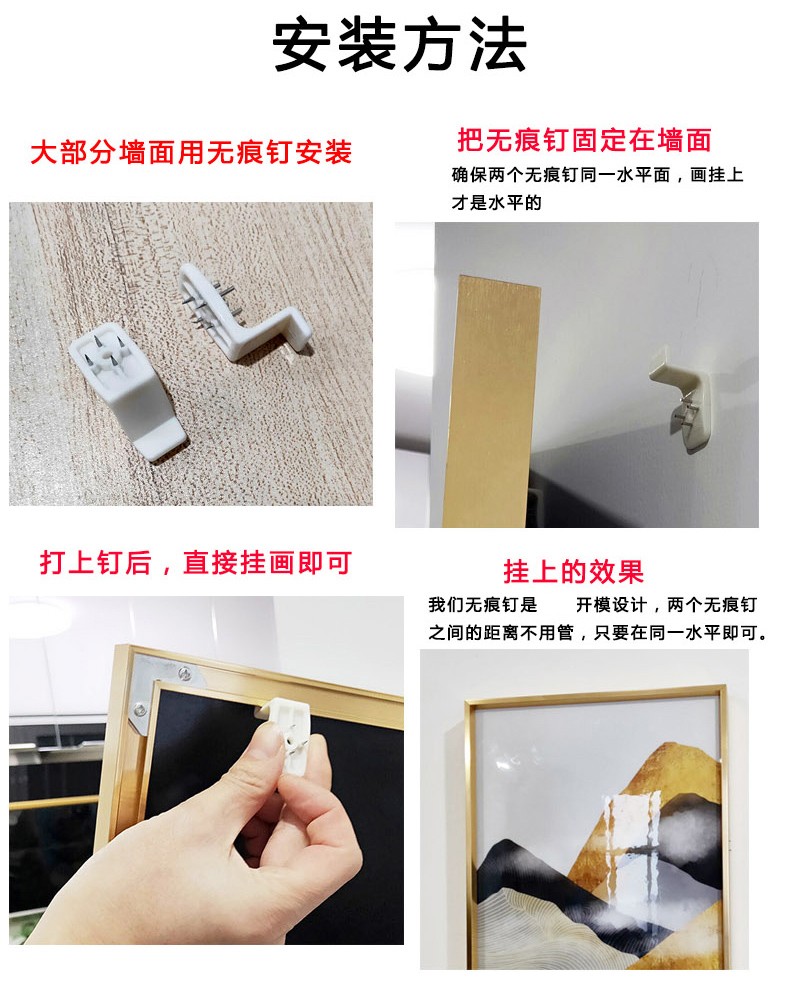 安装方法

大部分墙面用无痕钉安装

把无痕钉固定在墙面

确保两个无痕钉同一水平面，画挂上才是水平的

打上钉后，直接挂画即可

挂上的效果

我们无痕钉是　　开模设计，两个无痕钉之间的距离不用管，只要在同一水平即可。