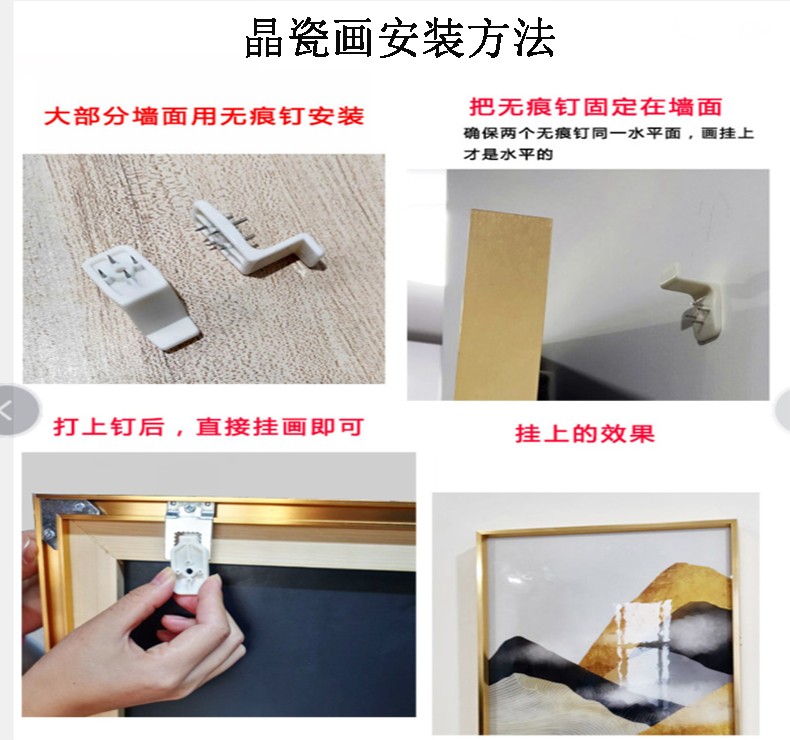 晶瓷画安装方法

大部分墙面用无痕钉安装

把无痕钉固定在墙面

确保两个无痕钉同一水平面，画挂上才是水平的

打上钉后，直接挂画即可

挂上的效果