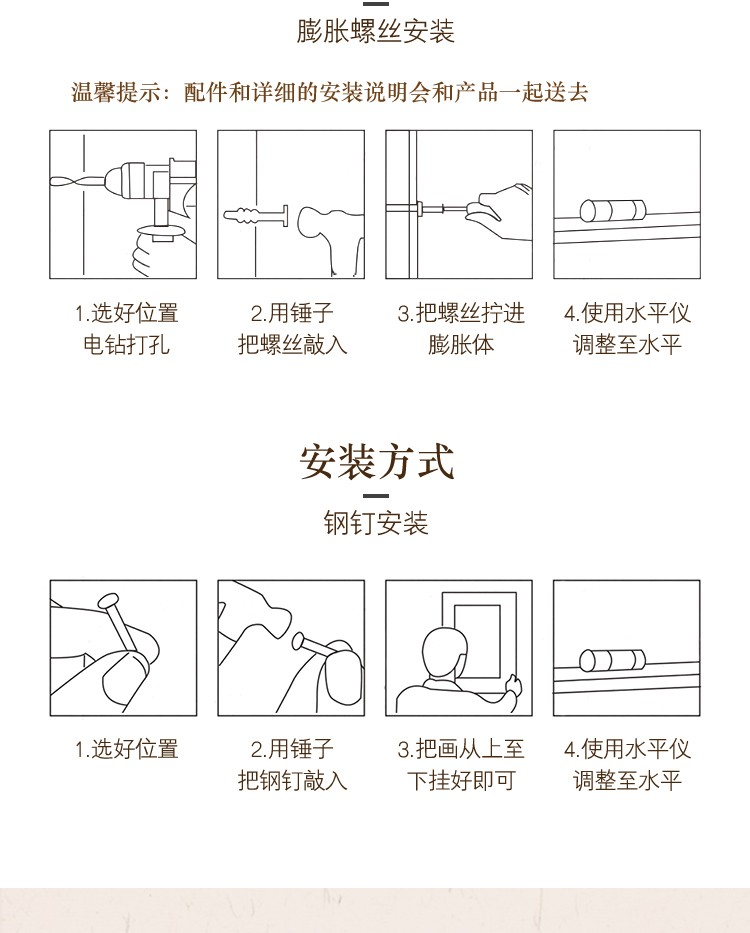 膨胀螺丝安装

温馨提示：配件和详细的安装说明会和产品一起送去

1.选好位置
电钻打孔

2.用锤子
把螺丝敲入

3.把螺丝拧进
膨胀体

4.使用水平仪
调整至水平

安装方式

钢钉安装

1.选好位置

2.用锤子
把钢钉敲入

3.把画从上至
下挂好即可

4.使用水平仪
调整至水平